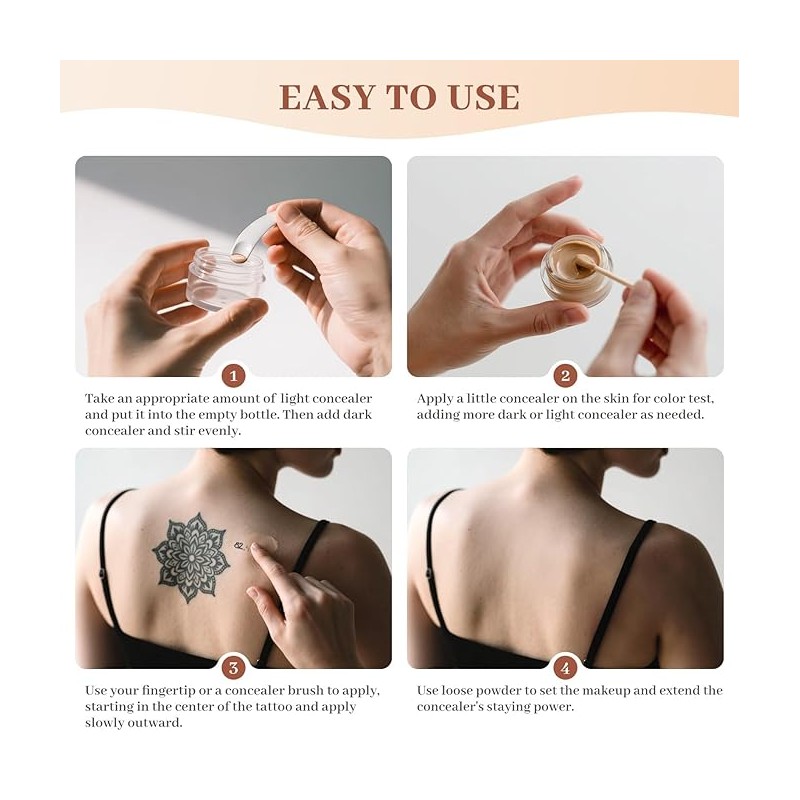 EASY TO USE

1

Take an appropriate amount of light concealer and put it into the empty bottle. Then add dark concealer and stir evenly.

2

Apply a little concealer on the skin for color test, adding more dark or light concealer as needed.

3

Use your fingertip or a concealer brush to apply, starting in the center of the tattoo and apply slowly outward.

4

Use loose powder to set the makeup and extend the concealer's staying power.