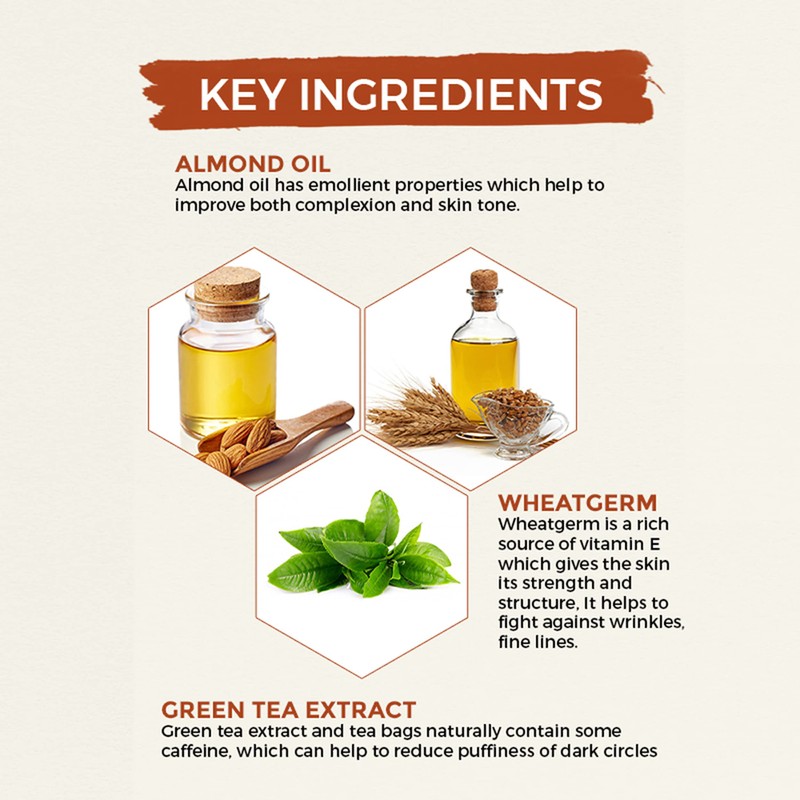 KEY INGREDIENTS

ALMOND OIL
Almond oil has emollient properties which help to improve both complexion and skin tone.

WHEATGERM
Wheatgerm is a rich source of vitamin E which gives the skin its strength and structure, It helps to fight against wrinkles, fine lines.

GREEN TEA EXTRACT
Green tea extract and tea bags naturally contain some caffeine, which can help to reduce puffiness of dark circles