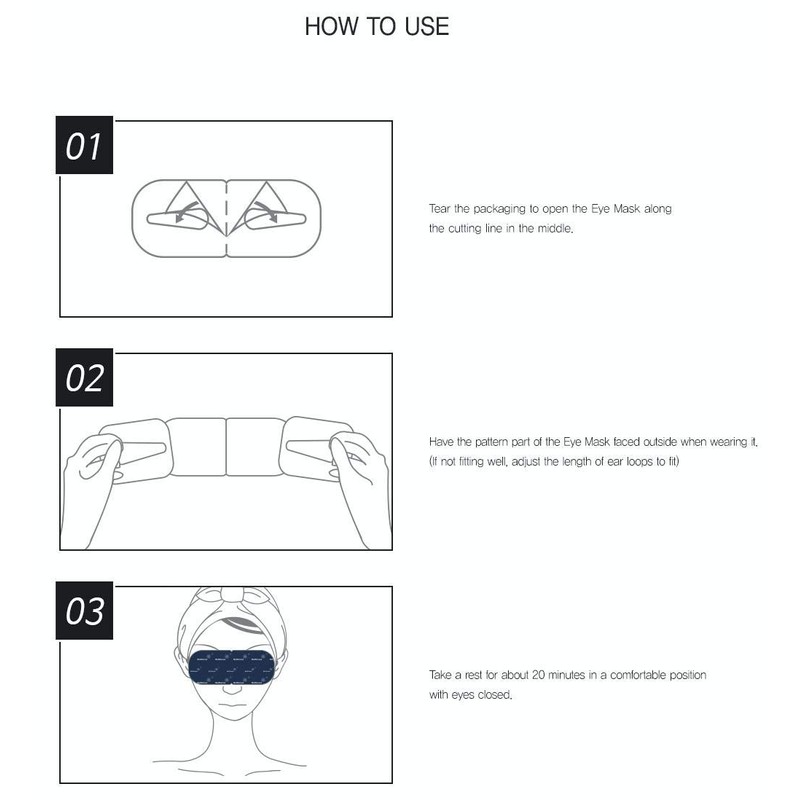 HOW TO USE

01

Tear the packaging to open the Eye Mask along the cutting line in the middle.

02

Have the pattern part of the Eye Mask faced outside when wearing it. (If not fitting well, adjust the length of ear loops to fit)

03

Take a rest for about 20 minutes in a comfortable position with eyes closed.