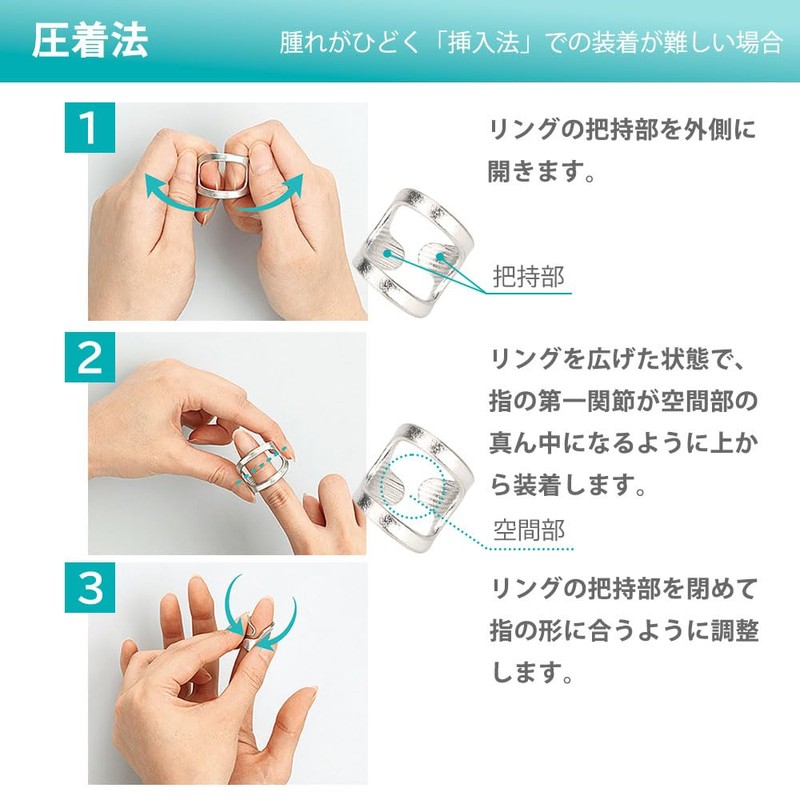 圧着法

腫れがひどく「挿入法」での装着が難しい場合

1

リングの把持部を外側に開きます。

把持部

2

リングを広げた状態で、指の第一関節が空間部の真ん中になるように上から装着します。

空間部

3

リングの把持部を閉めて指の形に合うように調整します。