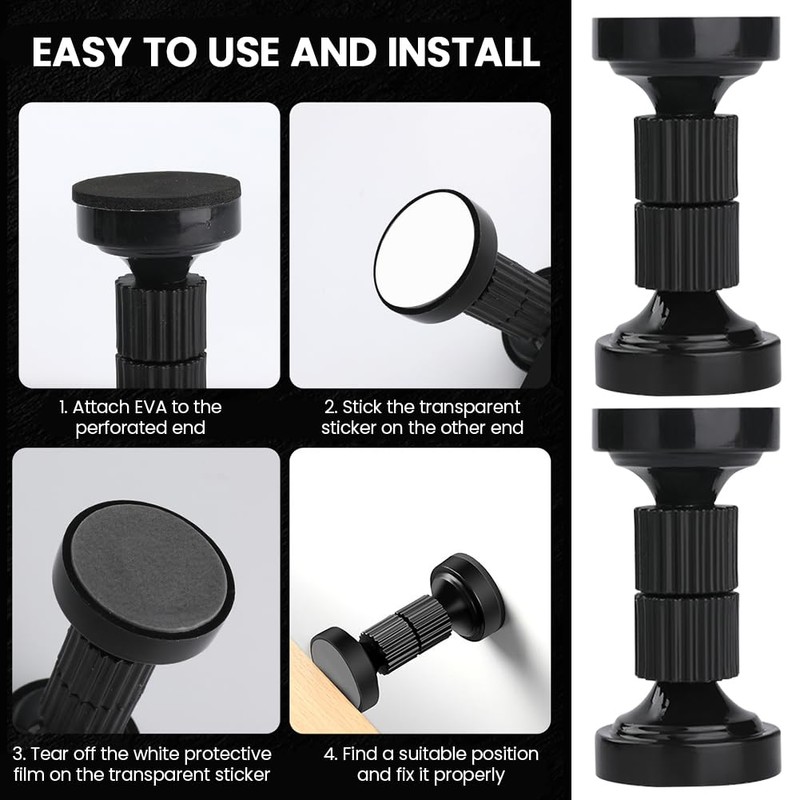 EASY TO USE AND INSTALL

1. Attach EVA to the perforated end

2. Stick the transparent sticker on the other end

3. Tear off the white protective film on the transparent sticker

4. Find a suitable position and fix it properly