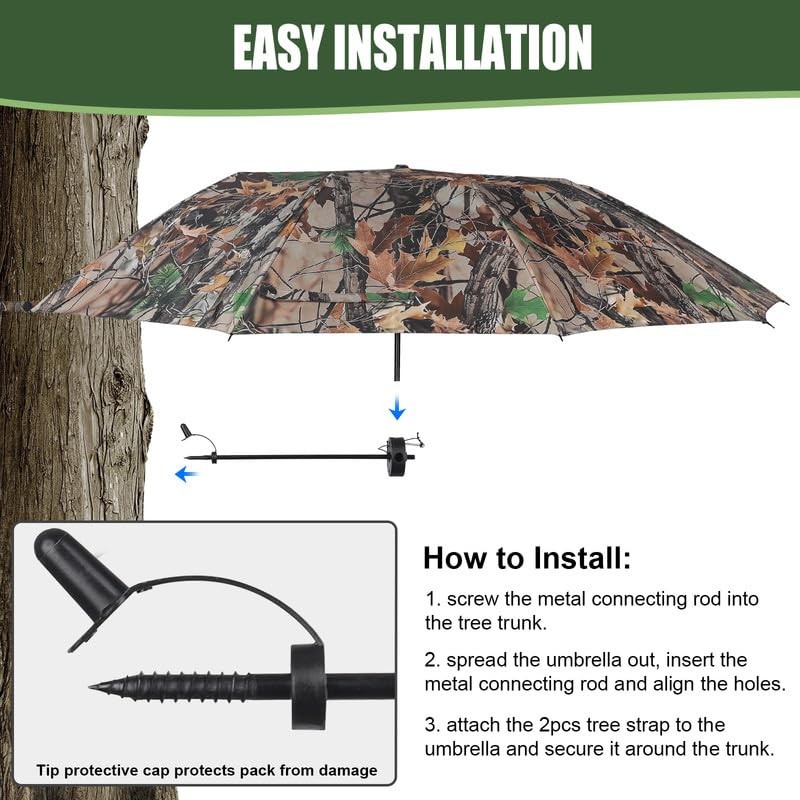 EASY INSTALLATION

Tip protective cap protects pack from damage

How to Install:

1. screw the metal connecting rod into the tree trunk.

2. spread the umbrella out, insert the metal connecting rod and align the holes.

3. attach the 2pcs tree strap to the umbrella and secure it around the trunk.