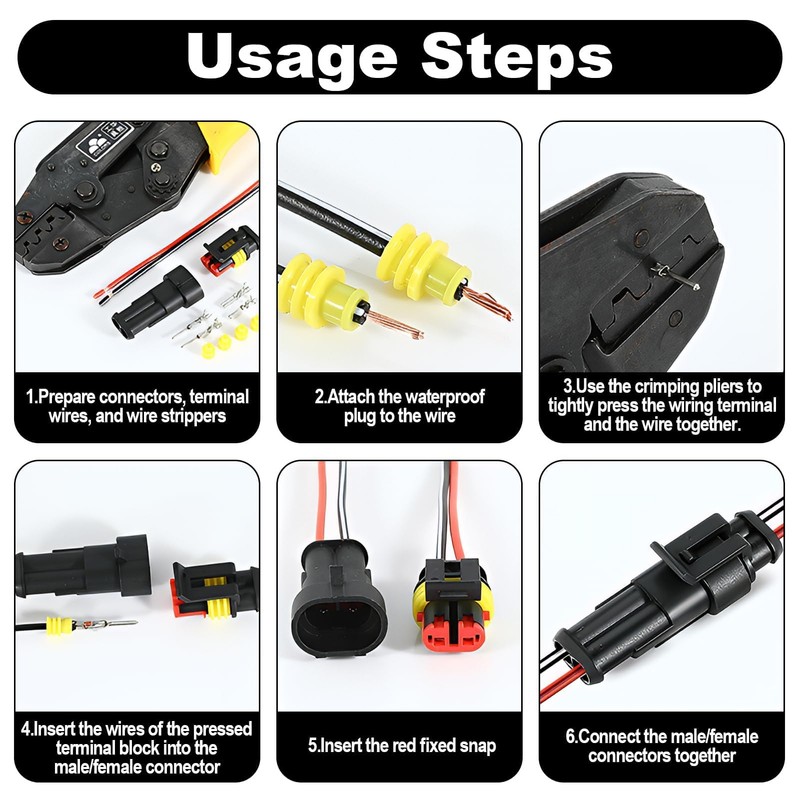 Usage Steps

1.Prepare connectors, terminal wires, and wire strippers

2.Attach the waterproof plug to the wire

3.Use the crimping pliers to tightly press the wiring terminal and the wire together.

4.Insert the wires of the pressed terminal block into the male/female connector

5.Insert the red fixed snap

6.Connect the male/female connectors together