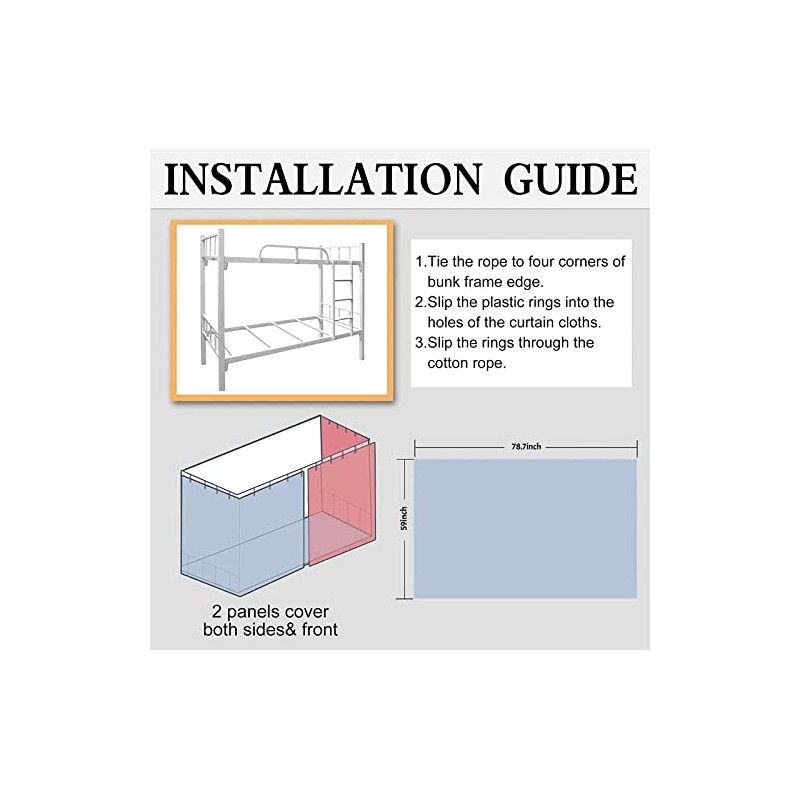 INSTALLATION GUIDE

1.Tie the rope to four corners of bunk frame edge.
2.Slip the plastic rings into the holes of the curtain cloths.
3.Slip the rings through the cotton rope.

2 panels cover both sides& front

78.7inch

59inch