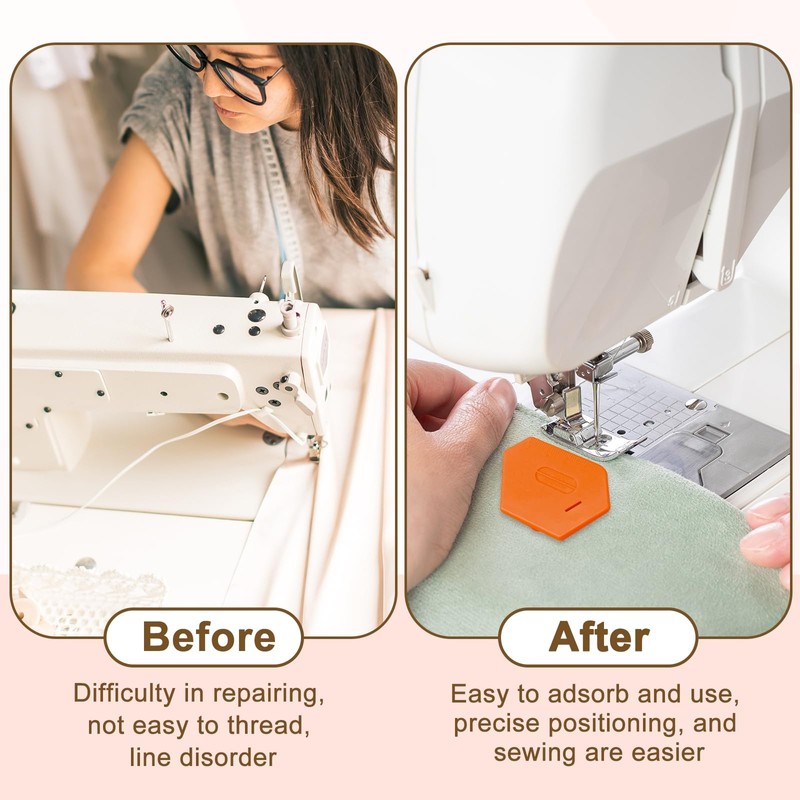 Before

Difficulty in repairing, not easy to thread, line disorder

After

Easy to adsorb and use, precise positioning, and sewing are easier