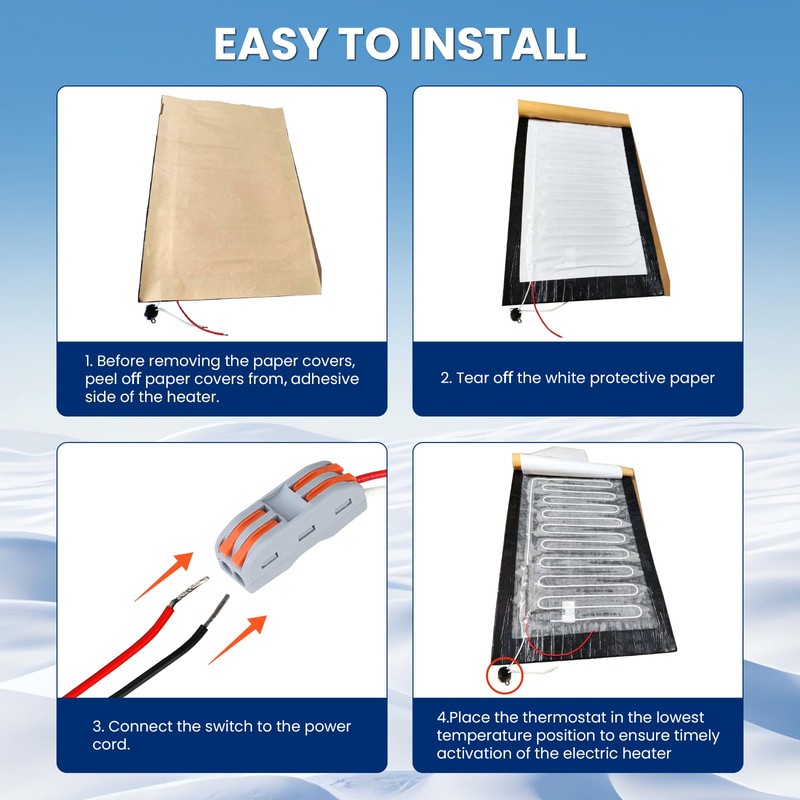 EASY TO INSTALL

1. Before removing the paper covers, peel off paper covers from, adhesive side of the heater.

2. Tear off the white protective paper

3. Connect the switch to the power cord.

4.Place the thermostat in the lowest temperature position to ensure timely activation of the electric heater