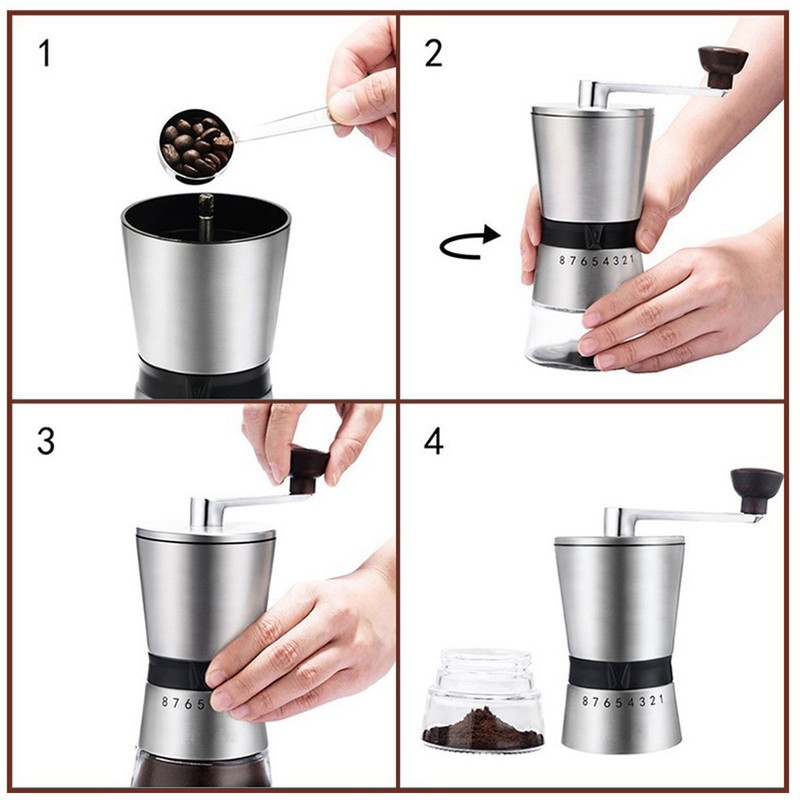 1

2

8 7 6 5 4 3 2 1

3

8 7 6 5

4

8 7 6 5 4 3 2 1