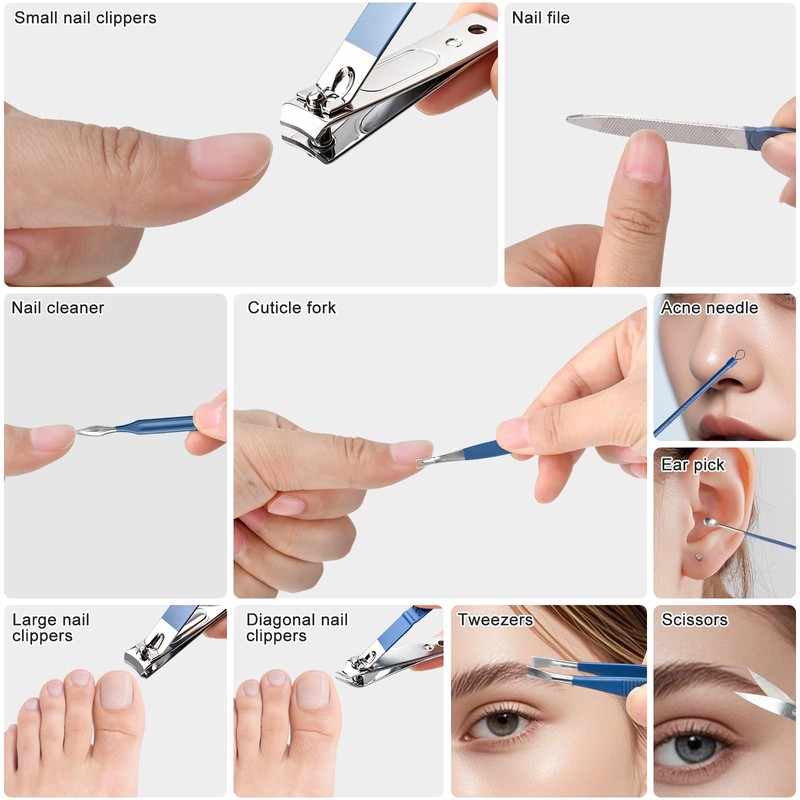 Small nail clippers

Nail file

Nail cleaner

Cuticle fork

Acne needle

Ear pick

Large nail clippers

Diagonal nail clippers

Tweezers

Scissors