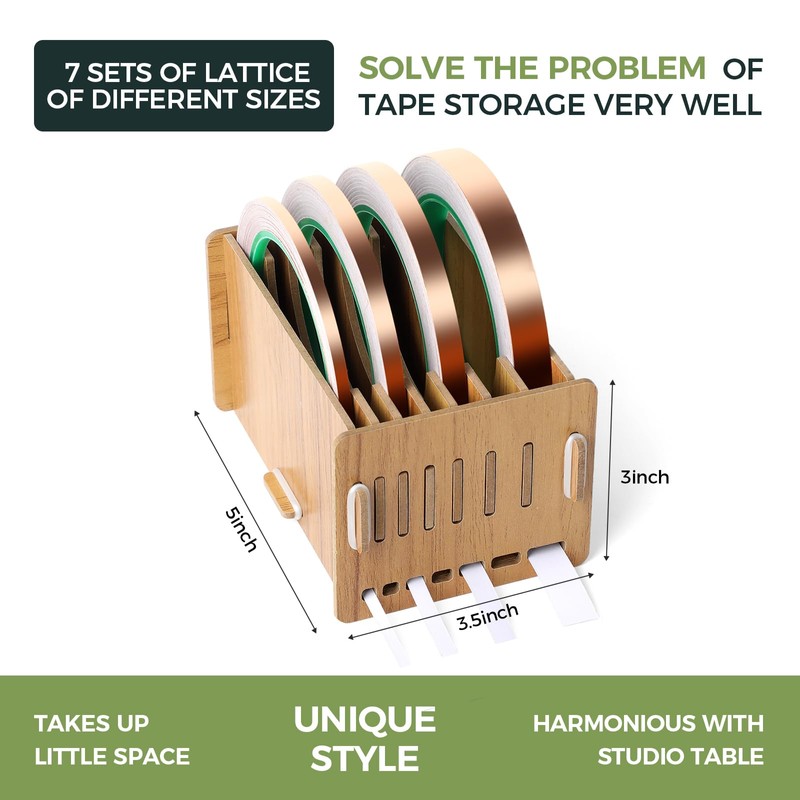 7 SETS OF LATTICE OF DIFFERENT SIZES

SOLVE THE PROBLEM OF TAPE STORAGE VERY WELL

5inch

3inch

3.5inch

TAKES UP LITTLE SPACE

UNIQUE STYLE

HARMONIOUS WITH STUDIO TABLE