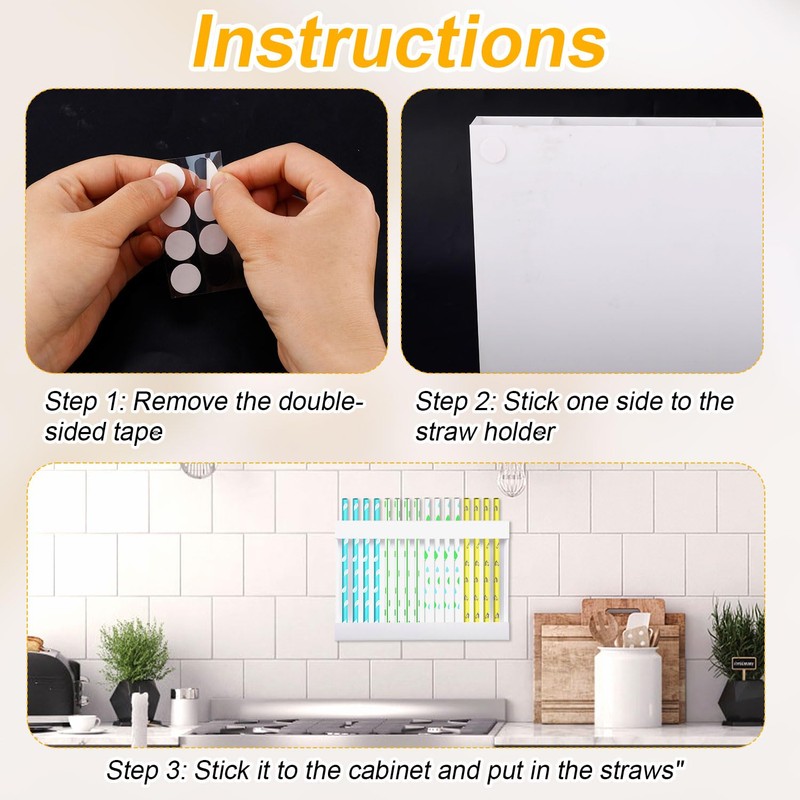 Instructions

Step 1: Remove the double-sided tape

Step 2: Stick one side to the straw holder

Step 3: Stick it to the cabinet and put in the straws"