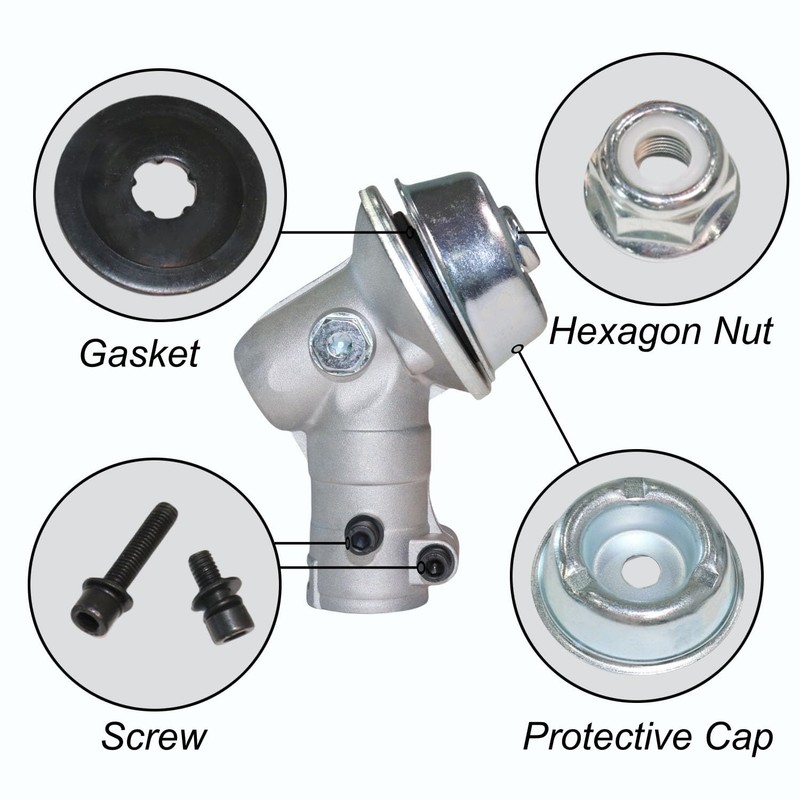 Gasket

Hexagon Nut

Screw

Protective Cap