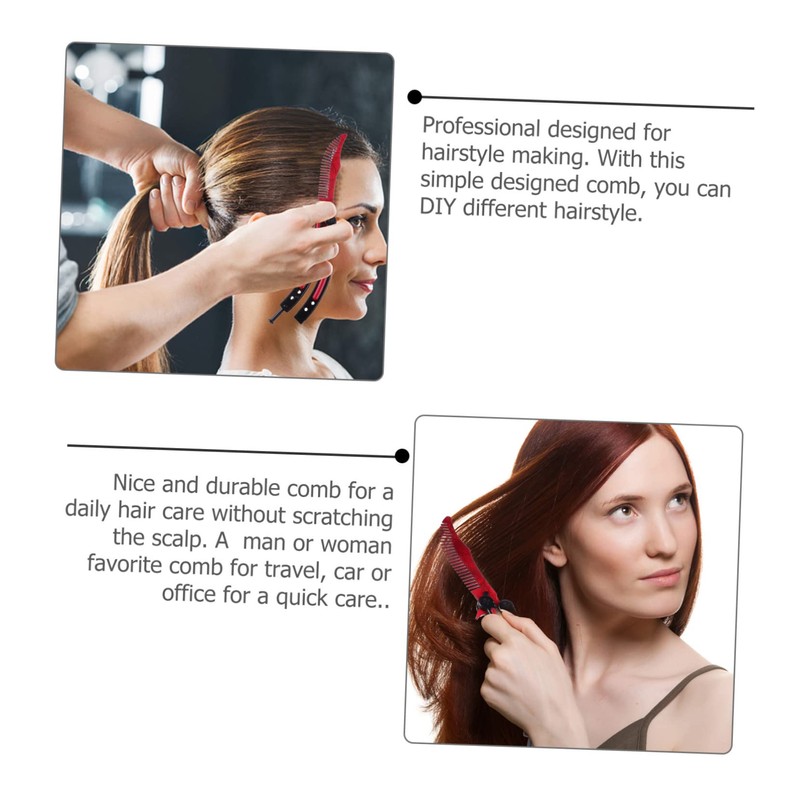 Professional designed for hairstyle making. With this simple designed comb, you can DIY different hairstyle.

Nice and durable comb for a daily hair care without scratching the scalp. A  man or woman favorite comb for travel, car or office for a quick care..