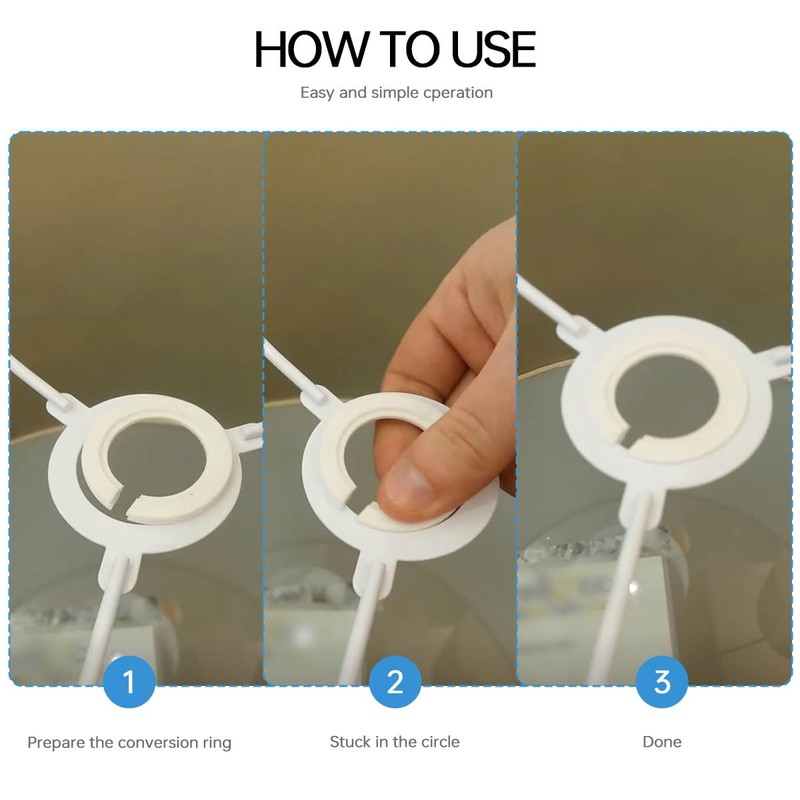 HOW TO USE

Easy and simple cperation

1

Prepare the conversion ring

2

Stuck in the circle

3

Done