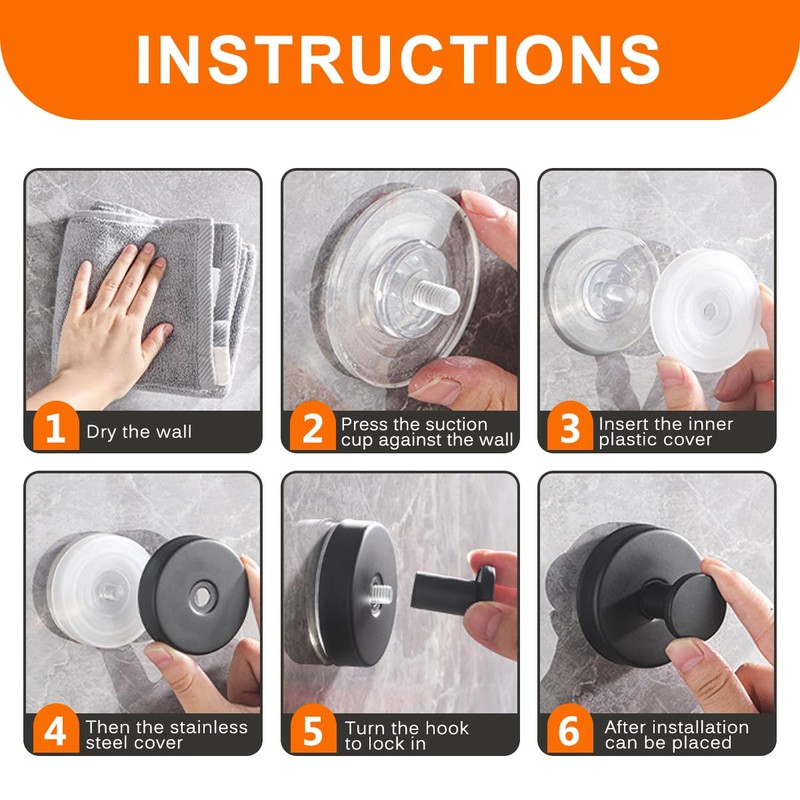 INSTRUCTIONS

1 Dry the wall

2 Press the suction cup against the wall

3 Insert the inner plastic cover

4 Then the stainless steel cover

5 Turn the hook to lock in

6 After installation can be placed