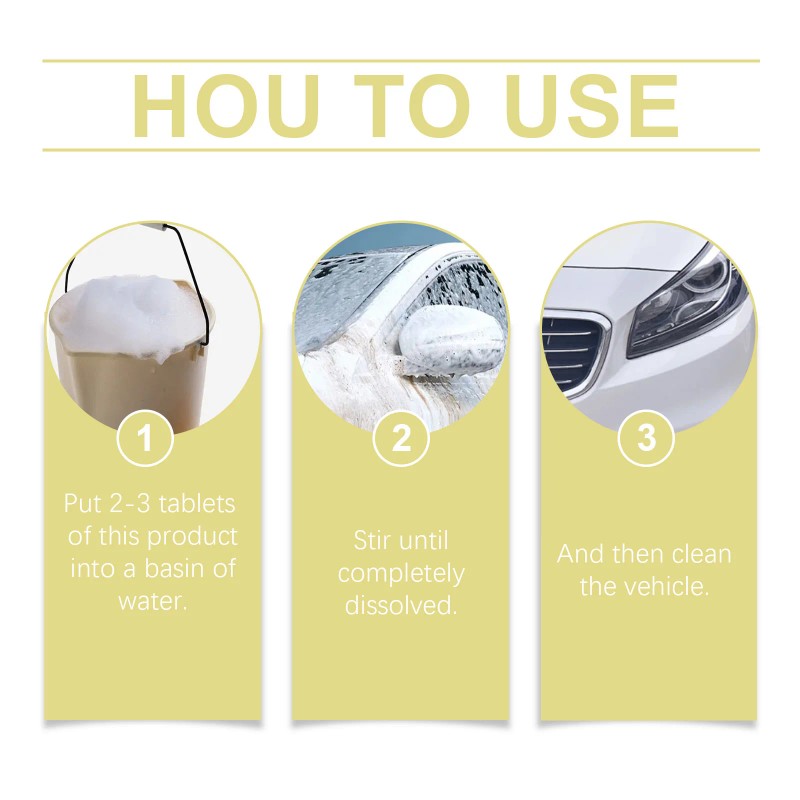 HOU TO USE

1

Put 2-3 tablets of this product into a basin of water.

2

Stir until completely dissolved.

3

And then clean the vehicle.