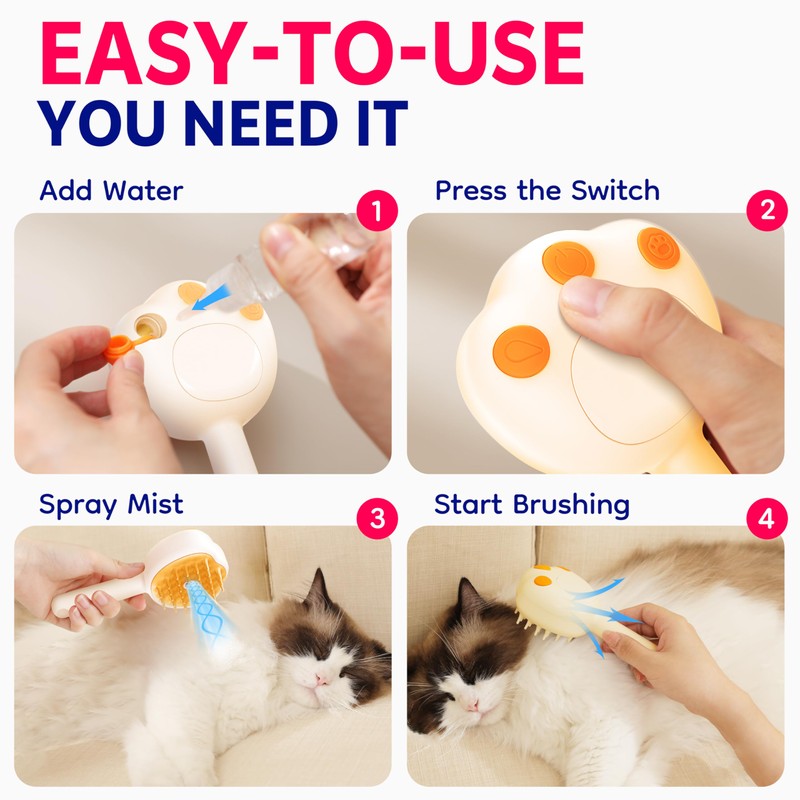 EASY-TO-USE
YOU NEED IT

Add Water
1

Press the Switch
2

Spray Mist
3

Start Brushing
4