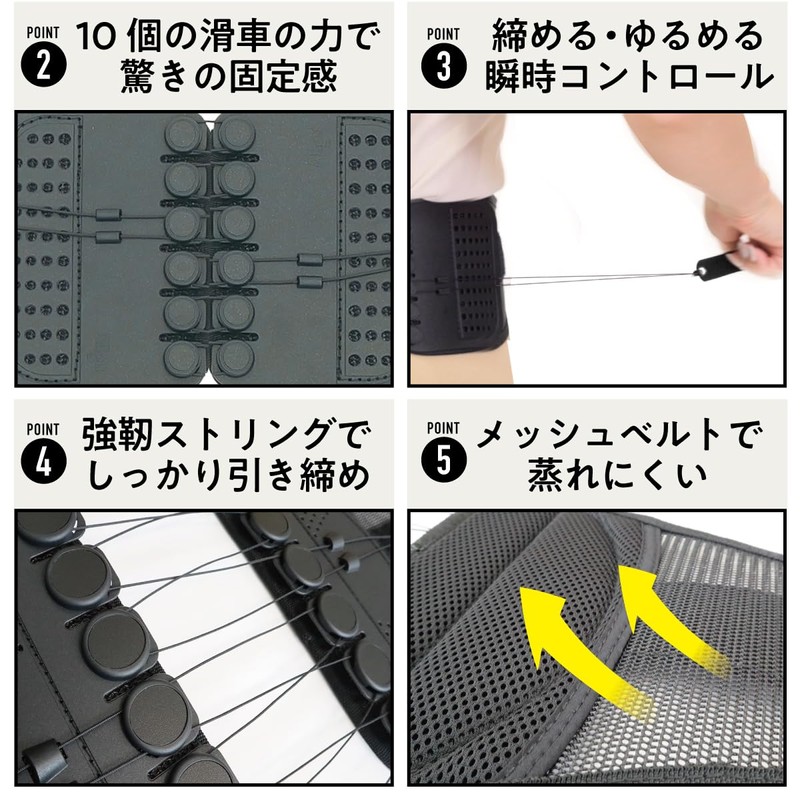 POINT 2 10個の滑車の力で驚きの固定感

POINT 3 締める・ゆるめる瞬時コントロール

POINT 4 強靭ストリングでしっかり引き締め

POINT 5 メッシュベルトで蒸れにくい