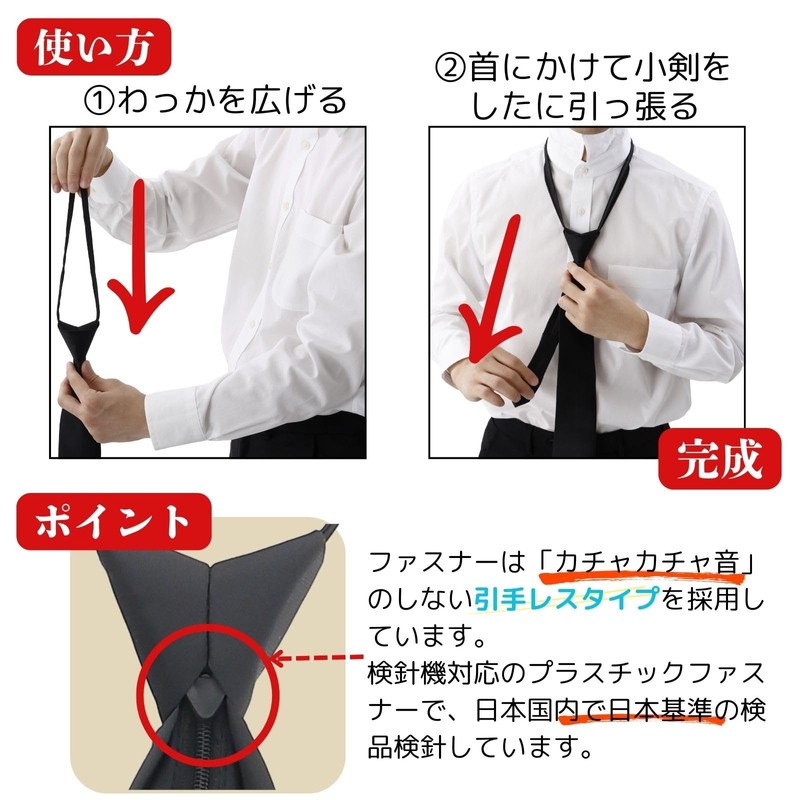 使い方

①わっかを広げる

②首にかけて小剣をしたに引っ張る

完成

ポイント

ファスナーは「カチャカチャ音」のしない引手レスタイプを採用しています。
検針機対応のプラスチックファスナーで、日本国内で日本基準の検品検針しています。