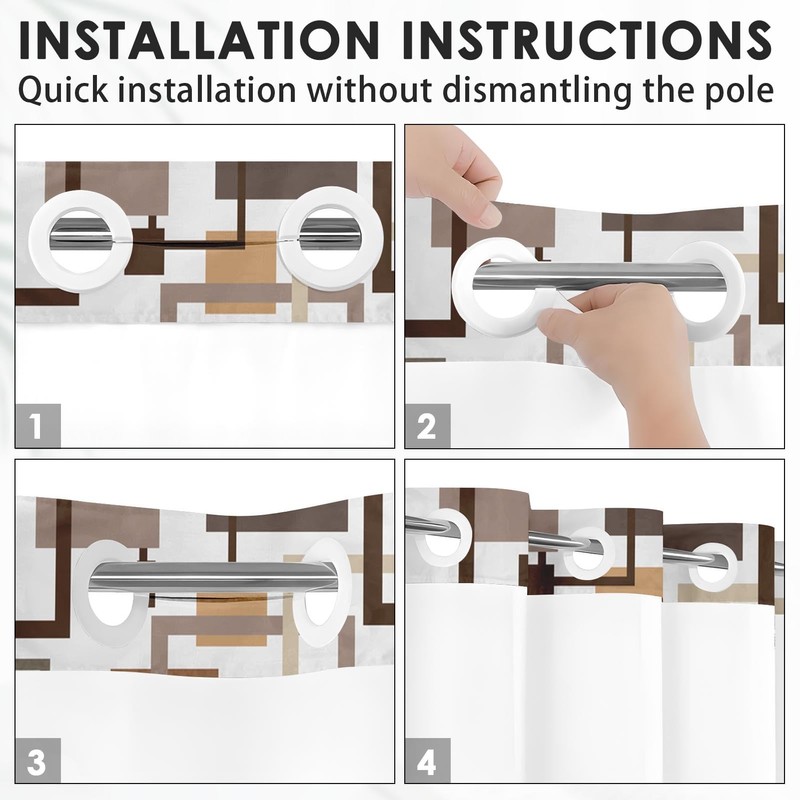 INSTALLATION INSTRUCTIONS
Quick installation without dismantling the pole

1

2

3

4