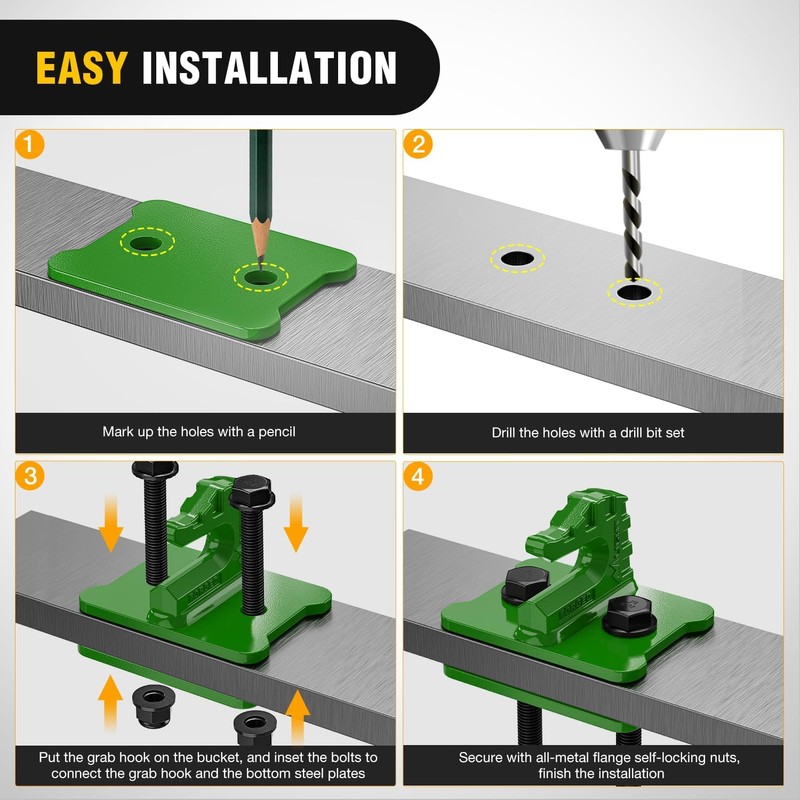 EASY INSTALLATION

1

Mark up the holes with a pencil

2

Drill the holes with a drill bit set

3

Put the grab hook on the bucket, and inset the bolts to connect the grab hook and the bottom steel plates

4

Secure with all-metal flange self-locking nuts, finish the installation