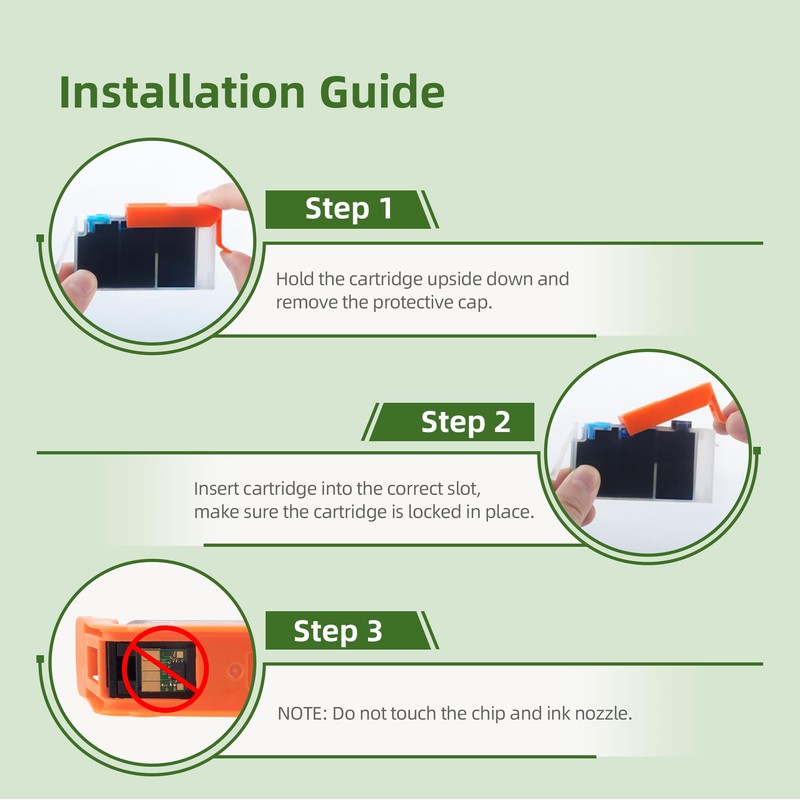 Installation Guide

Step 1

Hold the cartridge upside down and remove the protective cap.

Step 2

Insert cartridge into the correct slot, make sure the cartridge is locked in place.

Step 3

NOTE: Do not touch the chip and ink nozzle.