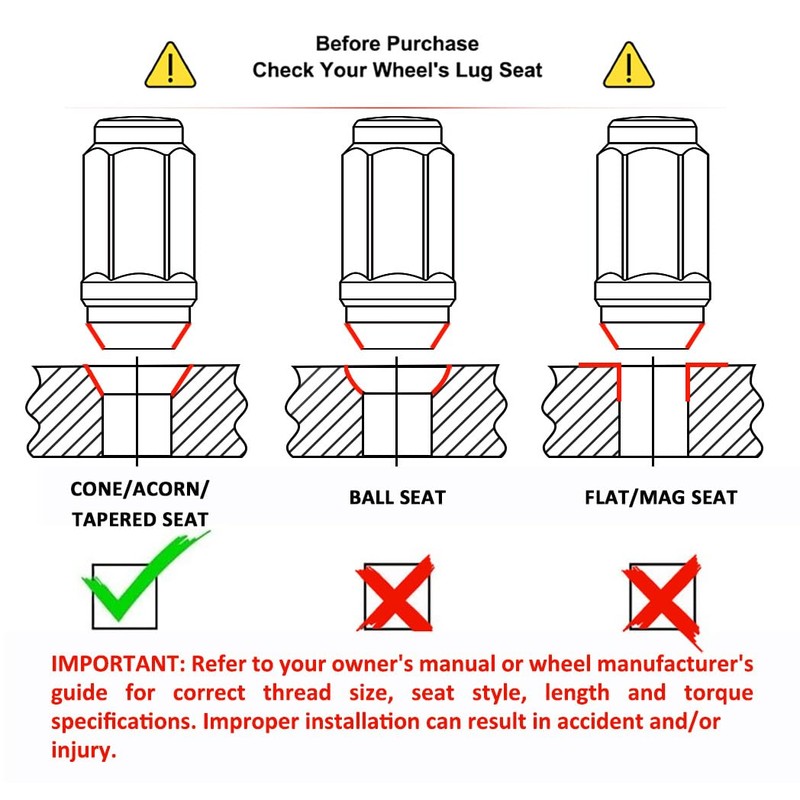 Before Purchase
Check Your Wheel's Lug Seat

CONE/ACORN/
TAPERED SEAT

BALL SEAT

FLAT/MAG SEAT

IMPORTANT: Refer to your owner's manual or wheel manufacturer's guide for correct thread size, seat style, length and torque specifications. Improper installation can result in accident and/or injury.