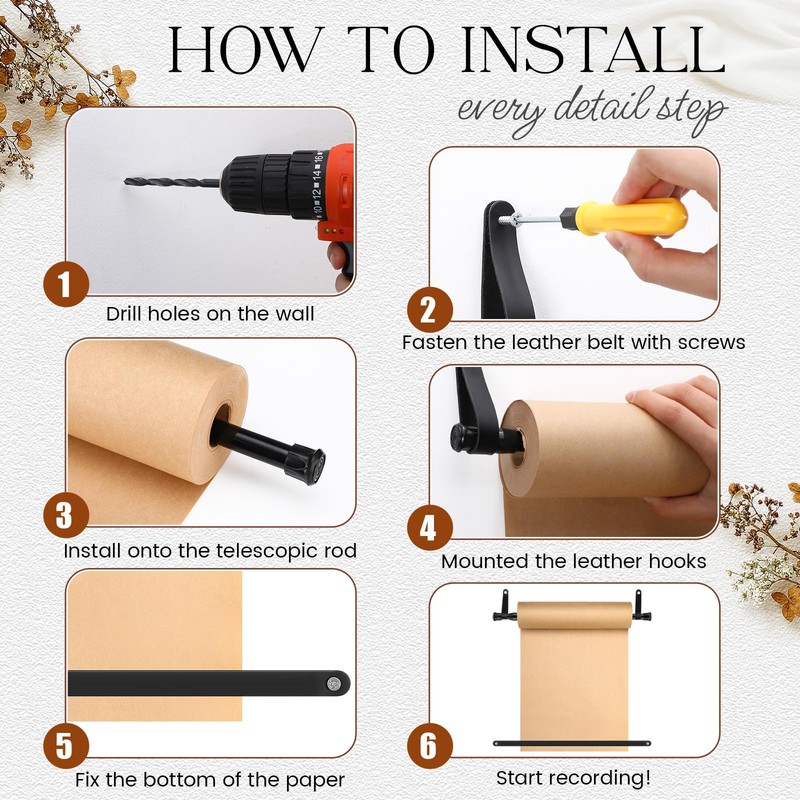 HOW TO INSTALL
every detail step

1
Drill holes on the wall

2
Fasten the leather belt with screws

3
Install onto the telescopic rod

4
Mounted the leather hooks

5
Fix the bottom of the paper

6
Start recording!