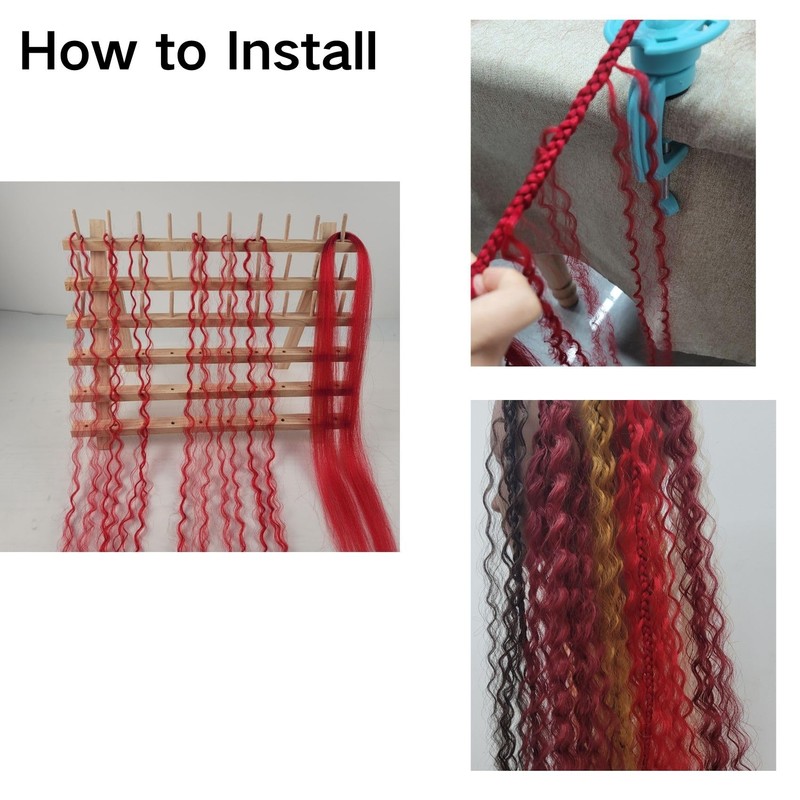 How to Install