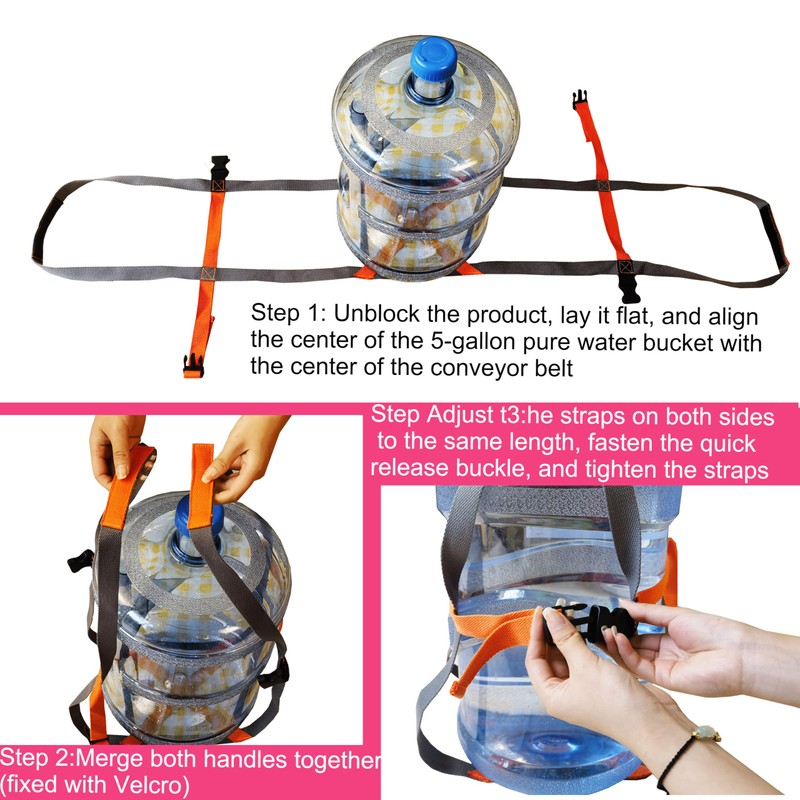 Step 1: Unblock the product, lay it flat, and align the center of the 5-gallon pure water bucket with the center of the conveyor belt

Step Adjust t3:he straps on both sides to the same length, fasten the quick release buckle, and tighten the straps

Step 2:Merge both handles together (fixed with Velcro)