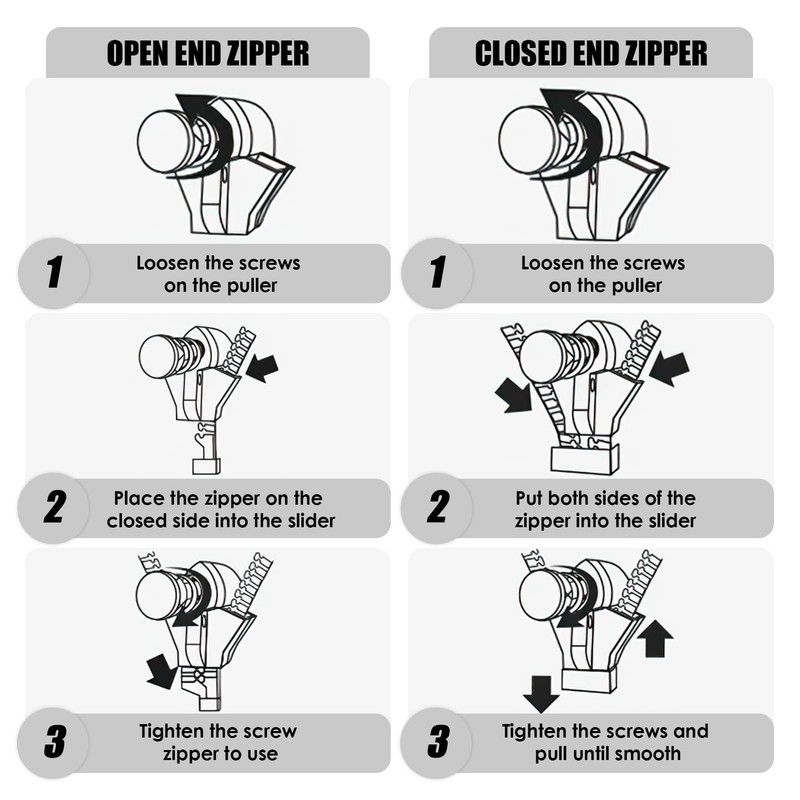 OPEN END ZIPPER

1 Loosen the screws on the puller

2 Place the zipper on the closed side into the slider

3 Tighten the screw zipper to use

CLOSED END ZIPPER

1 Loosen the screws on the puller

2 Put both sides of the zipper into the slider

3 Tighten the screws and pull until smooth