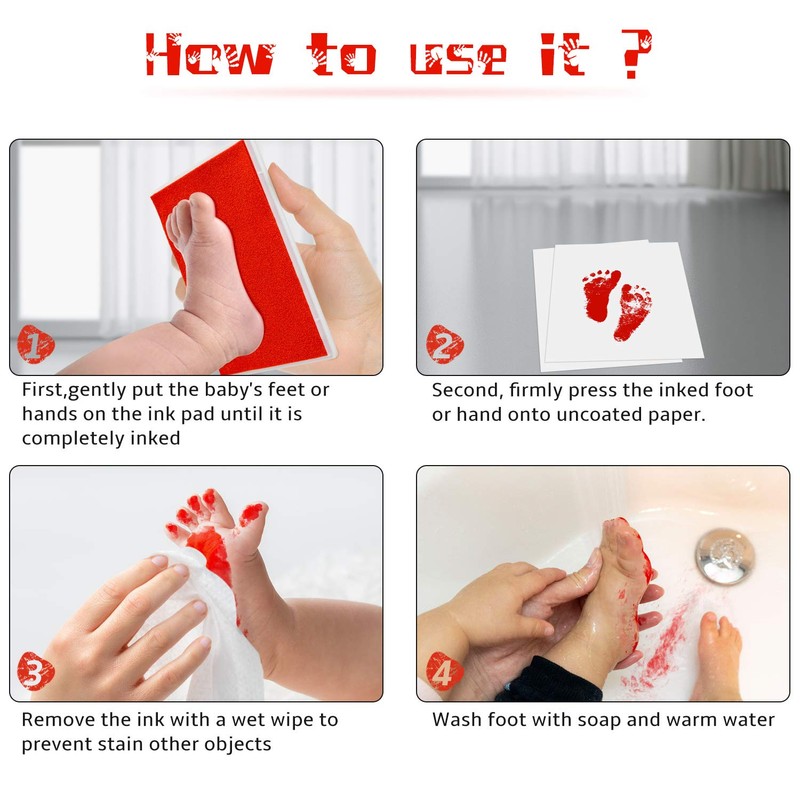 How to use it ?

1

First,gently put the baby's feet or hands on the ink pad until it is completely inked

2

Second, firmly press the inked foot or hand onto uncoated paper.

3

Remove the ink with a wet wipe to prevent stain other objects

4

Wash foot with soap and warm water