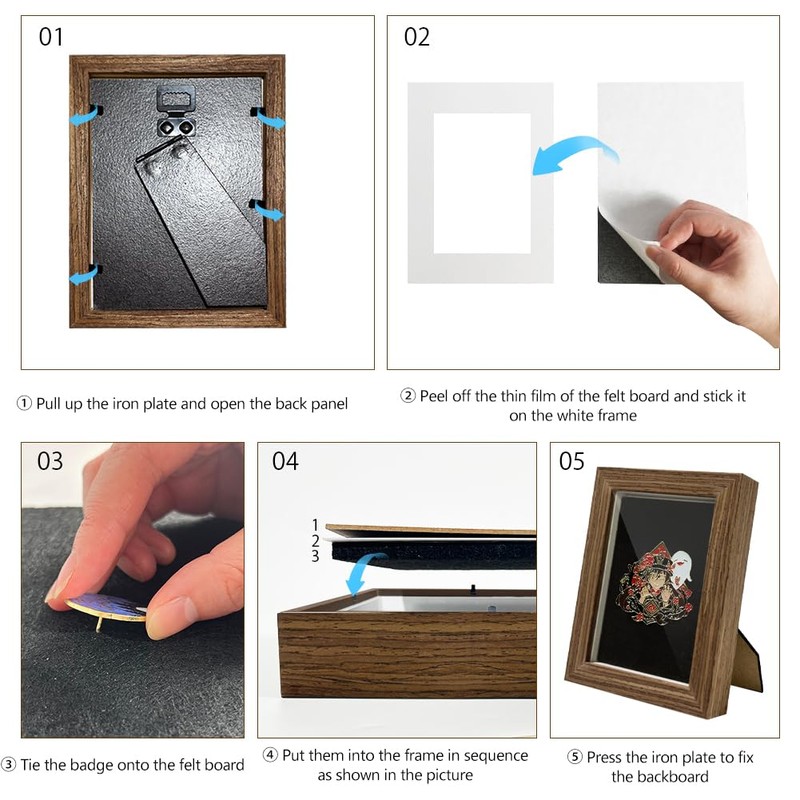 01

02

① Pull up the iron plate and open the back panel

② Peel off the thin film of the felt board and stick it on the white frame

03

04

1
2
3

05

③ Tie the badge onto the felt board

④ Put them into the frame in sequence as shown in the picture

⑤ Press the iron plate to fix the backboard