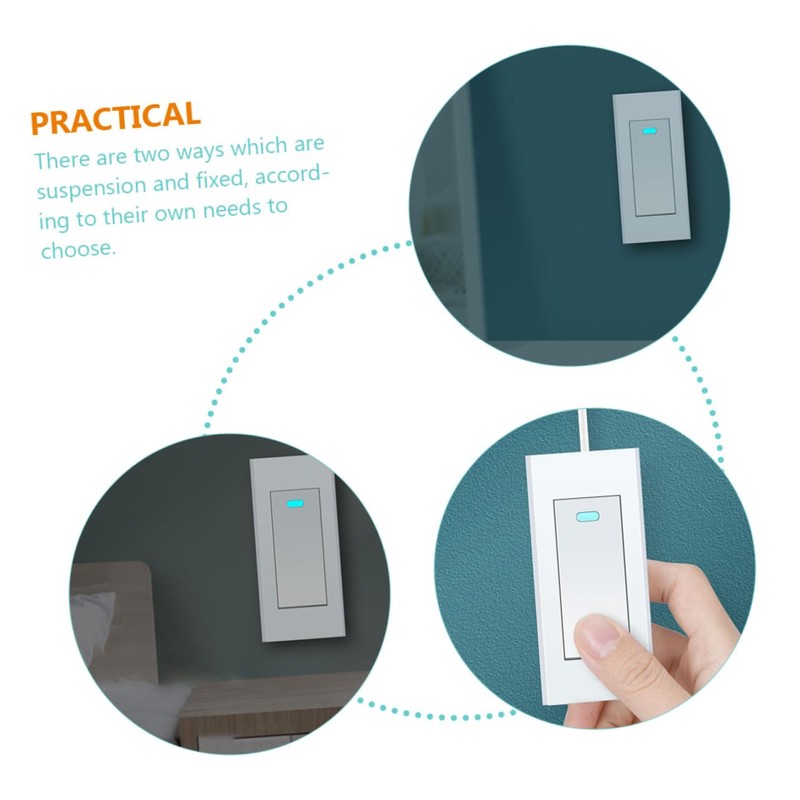 PRACTICAL
There are two ways which are suspension and fixed, according to their own needs to choose.