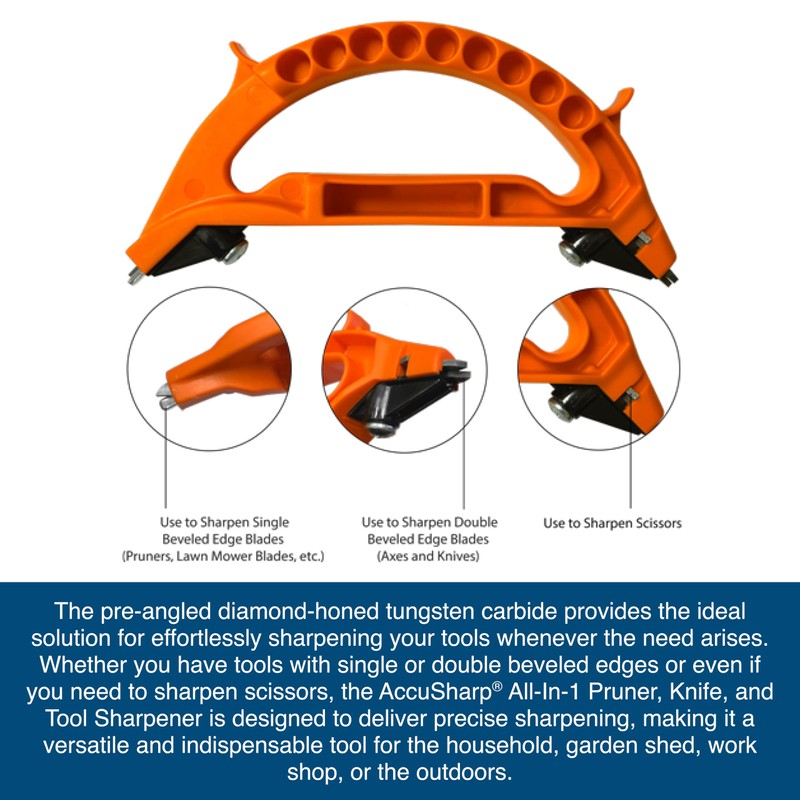 Use to Sharpen Single Beveled Edge Blades (Pruners, Lawn Mower Blades, etc.)

Use to Sharpen Double Beveled Edge Blades (Axes and Knives)

Use to Sharpen Scissors

The pre-angled diamond-honed tungsten carbide provides the ideal solution for effortlessly sharpening your tools whenever the need arises. Whether you have tools with single or double beveled edges or even if you need to sharpen scissors, the AccuSharp® All-In-1 Pruner, Knife, and Tool Sharpener is designed to deliver precise sharpening, making it a versatile and indispensable tool for the household, garden shed, work shop, or the outdoors.