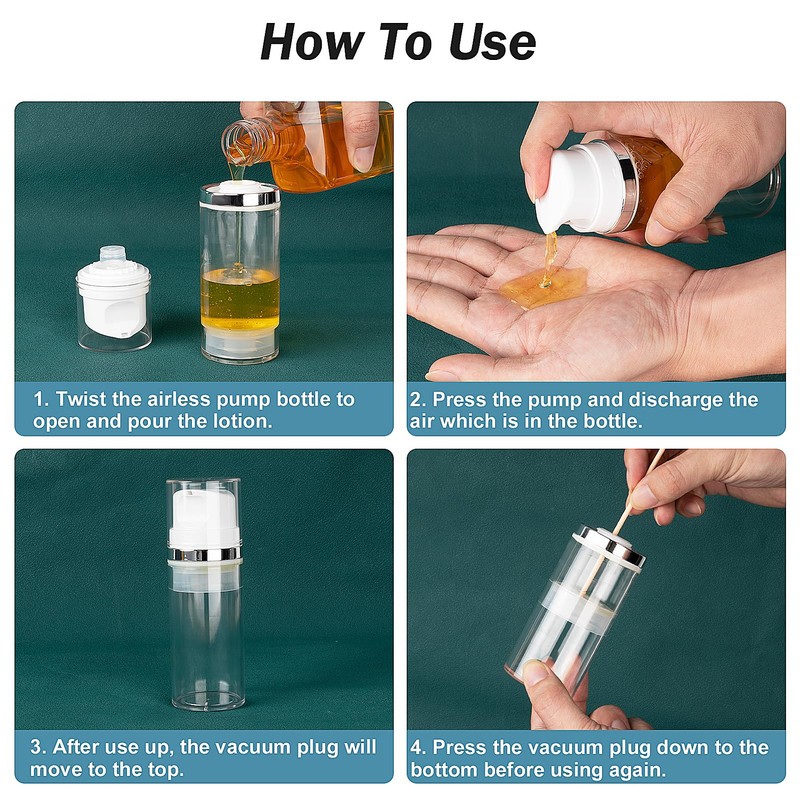 How To Use

1. Twist the airless pump bottle to open and pour the lotion.

2. Press the pump and discharge the air which is in the bottle.

3. After use up, the vacuum plug will move to the top.

4. Press the vacuum plug down to the bottom before using again.