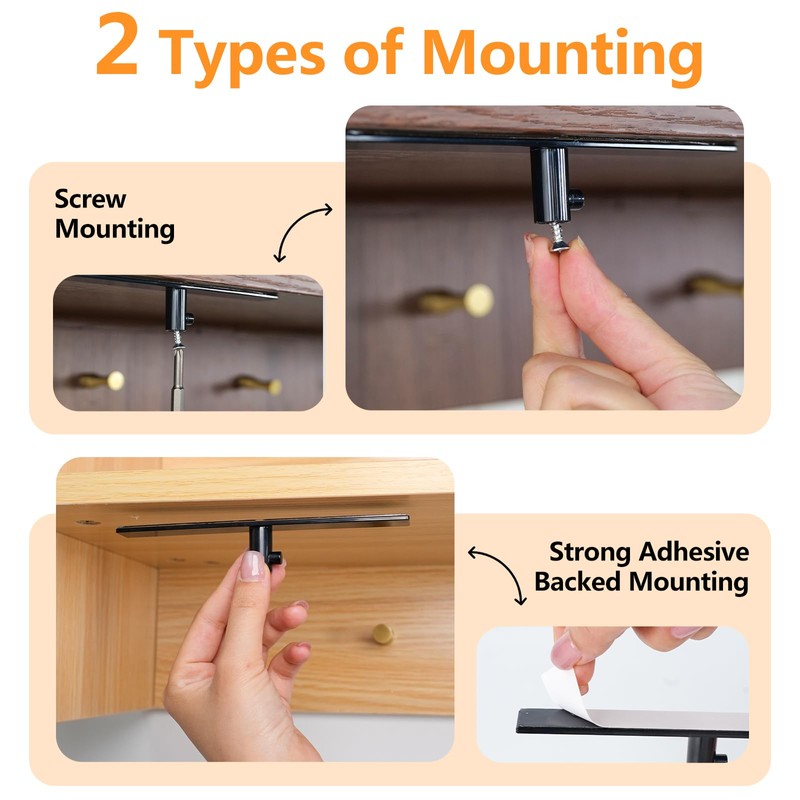 2 Types of Mounting

Screw Mounting

Strong Adhesive Backed Mounting