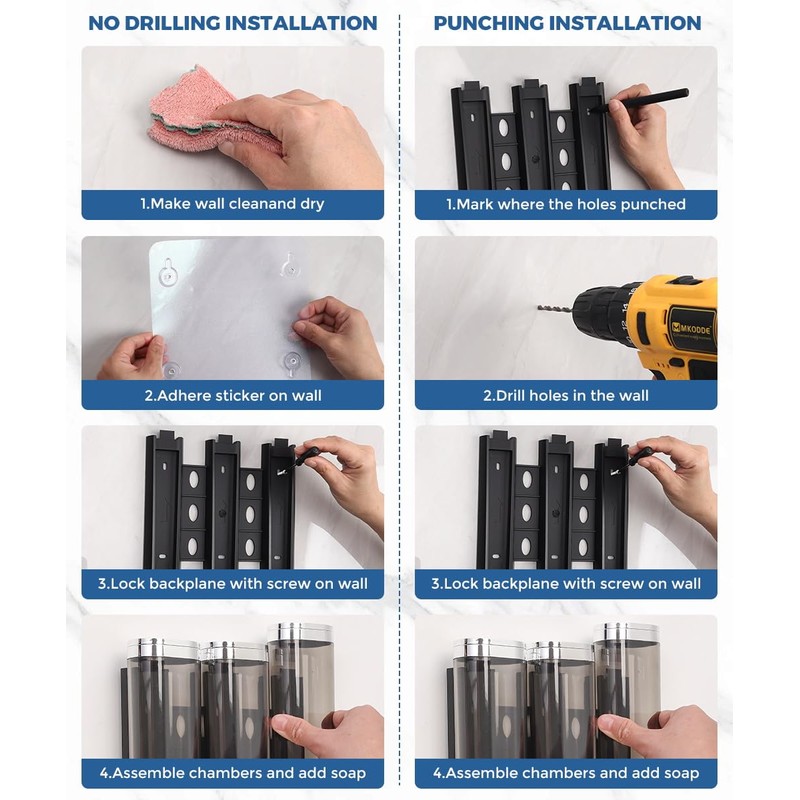 NO DRILLING INSTALLATION

1.Make wall cleanand dry

2.Adhere sticker on wall

3.Lock backplane with screw on wall

4.Assemble chambers and add soap

PUNCHING INSTALLATION

1.Mark where the holes punched

MKODDE

2.Drill holes in the wall

3.Lock backplane with screw on wall

4.Assemble chambers and add soap