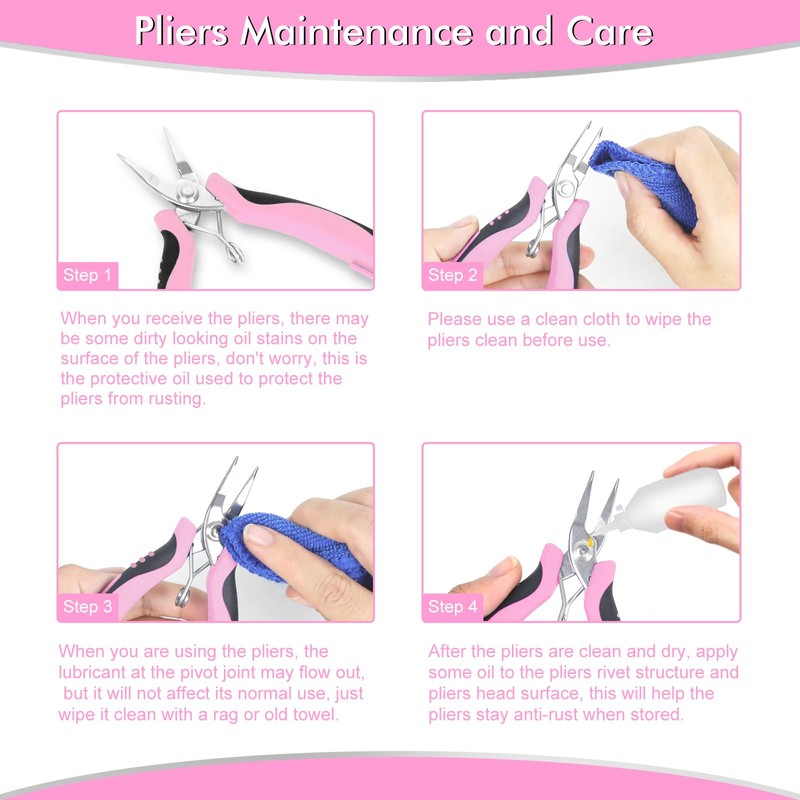 Pliers Maintenance and Care

Step 1

When you receive the pliers, there may be some dirty looking oil stains on the surface of the pliers, don't worry, this is the protective oil used to protect the pliers from rusting.

Step 2

Please use a clean cloth to wipe the pliers clean before use.

Step 3

When you are using the pliers, the lubricant at the pivot joint may flow out, but it will not affect its normal use, just wipe it clean with a rag or old towel.

Step 4

After the pliers are clean and dry, apply some oil to the pliers rivet structure and pliers head surface, this will help the pliers stay anti-rust when stored.