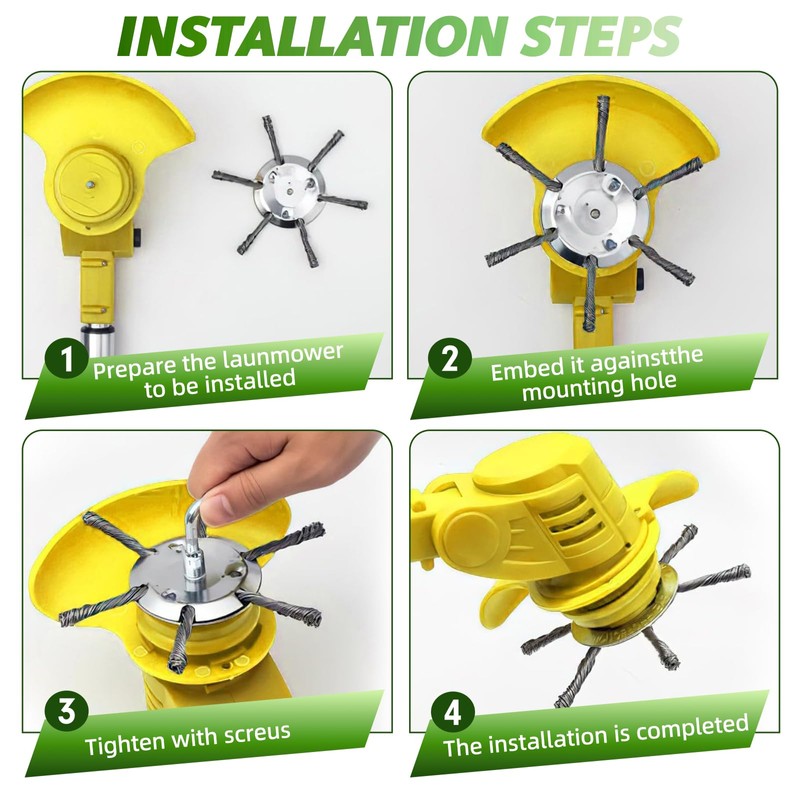 INSTALLATION STEPS

1 Prepare the launmower to be installed

2 Embed it againstthe mounting hole

3 Tighten with screus

4 The installation is completed