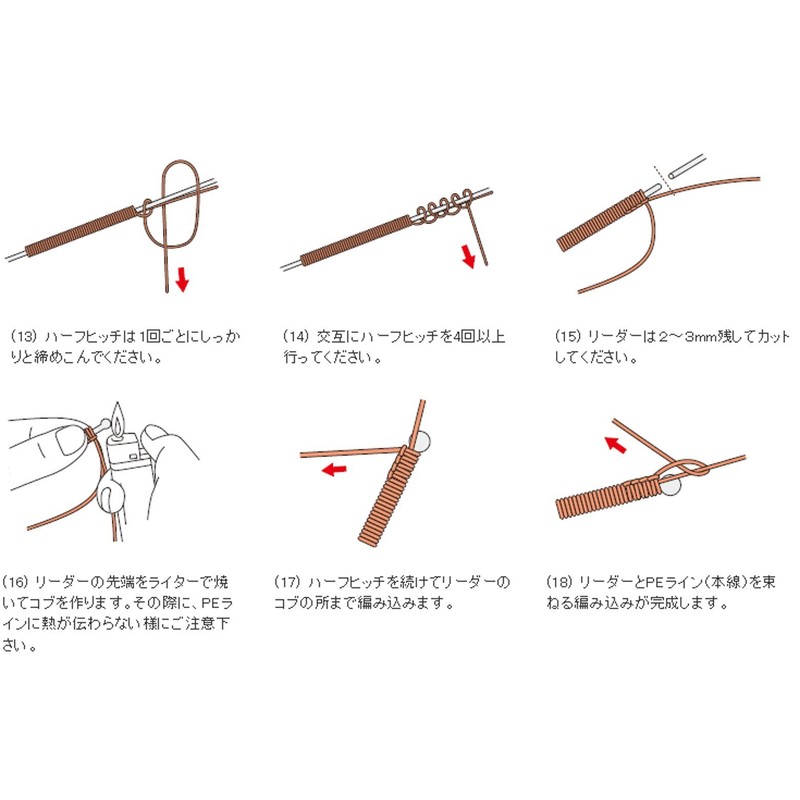 (13) ハーフヒッチは1回ごとにしっかりと締めこんでください。

(14) 交互にハーフヒッチを4回以上行ってください。

(15) リーダーは2～3mm残してカットしてください。

(16) リーダーの先端をライターで焼いてコブを作ります。その際に、PEラインに熱が伝わらない様にご注意下さい。

(17) ハーフヒッチを続けてリーダーのコブの所まで編み込みます。

(18) リーダーとPEライン(本線)を束ねる編み込みが完成します。