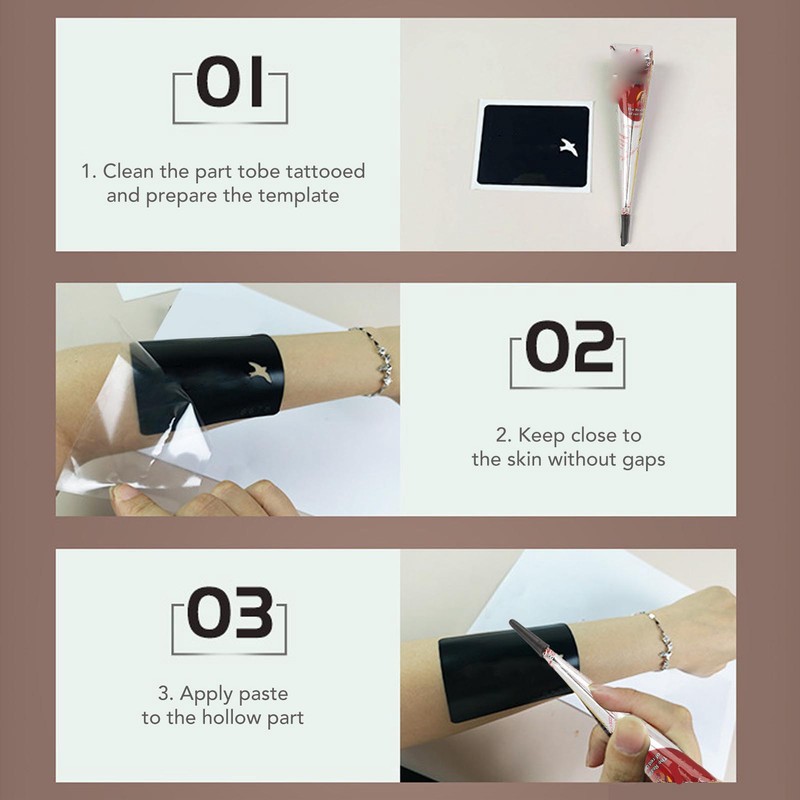 01

1. Clean the part tobe tattooed and prepare the template

02

2. Keep close to the skin without gaps

03

3. Apply paste to the hollow part