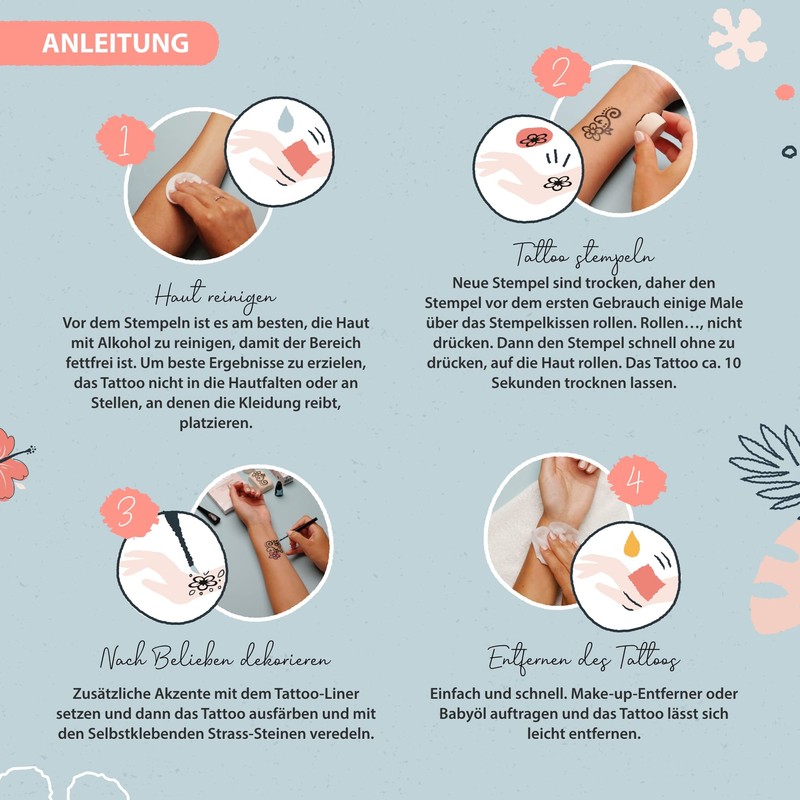 ANLEITUNG

1

Haut reinigen

Vor dem Stempeln ist es am besten, die Haut mit Alkohol zu reinigen, damit der Bereich fettfrei ist. Um beste Ergebnisse zu erzielen, das Tattoo nicht in die Hautfalten oder an Stellen, an denen die Kleidung reibt, platzieren.

2

Tattoo stempeln

Neue Stempel sind trocken, daher den Stempel vor dem ersten Gebrauch einige Male über das Stempelkissen rollen. Rollen…, nicht drücken. Dann den Stempel schnell ohne zu drücken, auf die Haut rollen. Das Tattoo ca. 10 Sekunden trocknen lassen.

3

Nach Belieben dekorieren

Zusätzliche Akzente mit dem Tattoo-Liner setzen und dann das Tattoo ausfärben und mit den Selbstklebenden Strass-Steinen veredeln.

4

Entfernen des Tattoos

Einfach und schnell. Make-up-Entferner oder Babyöl auftragen und das Tattoo lässt sich leicht entfernen.