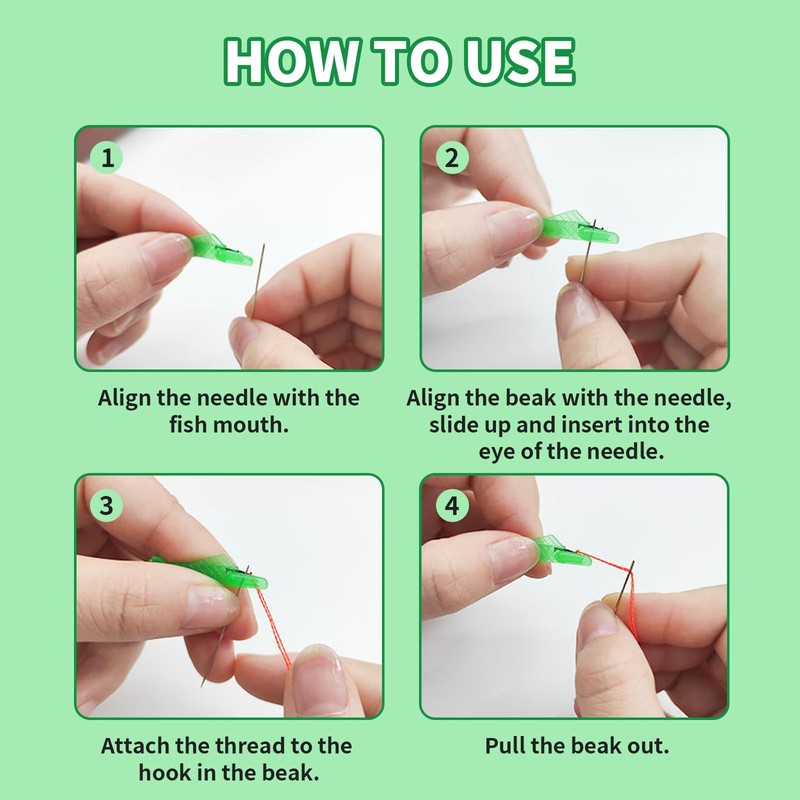 HOW TO USE

1

Align the needle with the fish mouth.

2

Align the beak with the needle, slide up and insert into the eye of the needle.

3

Attach the thread to the hook in the beak.

4

Pull the beak out.