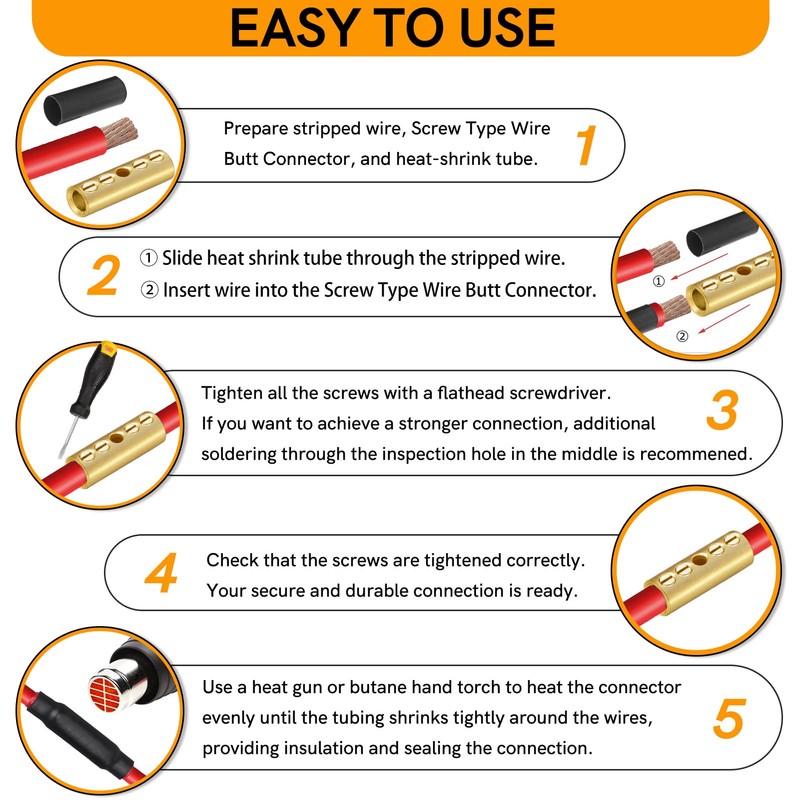 EASY TO USE

Prepare stripped wire, Screw Type Wire Butt Connector, and heat-shrink tube.

1

2

① Slide heat shrink tube through the stripped wire.
② Insert wire into the Screw Type Wire Butt Connector.

①
②

Tighten all the screws with a flathead screwdriver.
If you want to achieve a stronger connection, additional soldering through the inspection hole in the middle is recommened.

3

4

Check that the screws are tightened correctly.
Your secure and durable connection is ready.

Use a heat gun or butane hand torch to heat the connector evenly until the tubing shrinks tightly around the wires, providing insulation and sealing the connection.

5