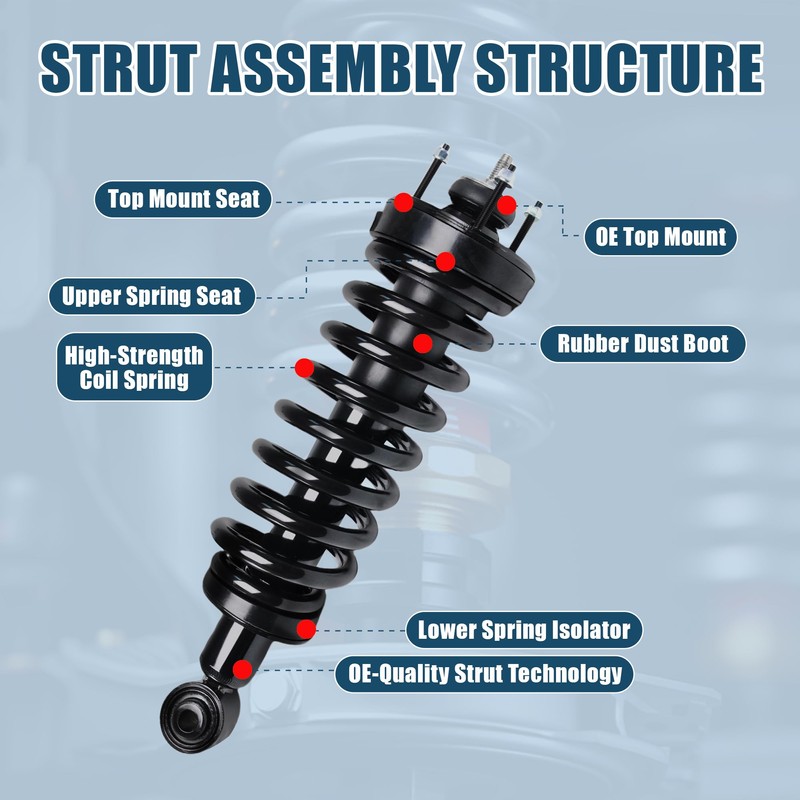 STRUT ASSEMBLY STRUCTURE

Top Mount Seat

OE Top Mount

Upper Spring Seat

Rubber Dust Boot

High-Strength Coil Spring

Lower Spring Isolator

OE-Quality Strut Technology