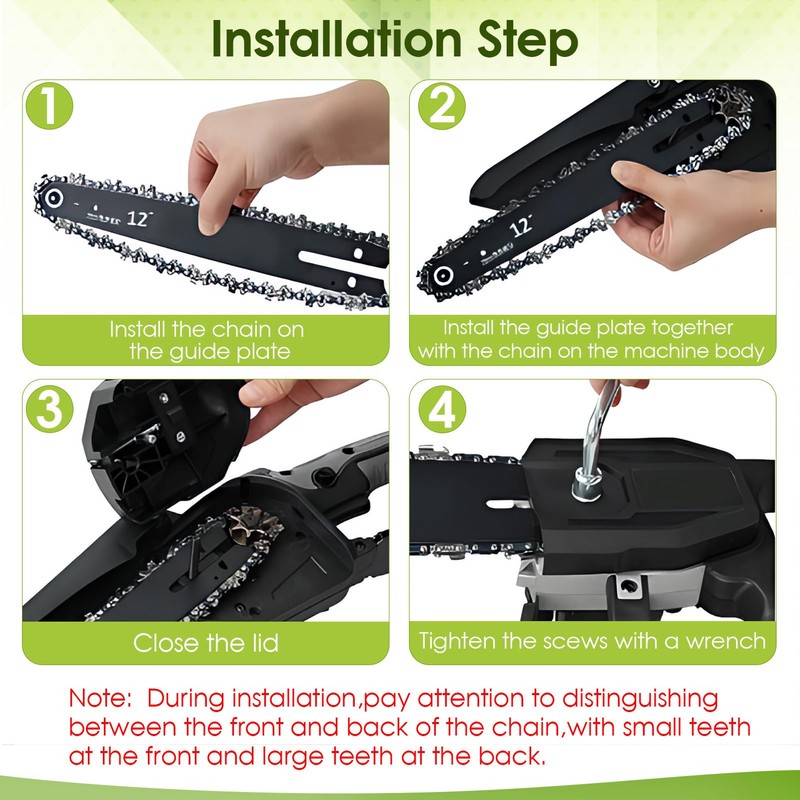 Installation Step

1

12"

Install the chain on the guide plate

2

12"

Install the guide plate together with the chain on the machine body

3

Close the lid

4

Tighten the scews with a wrench

Note: During installation,pay attention to distinguishing between the front and back of the chain,with small teeth at the front and large teeth at the back.