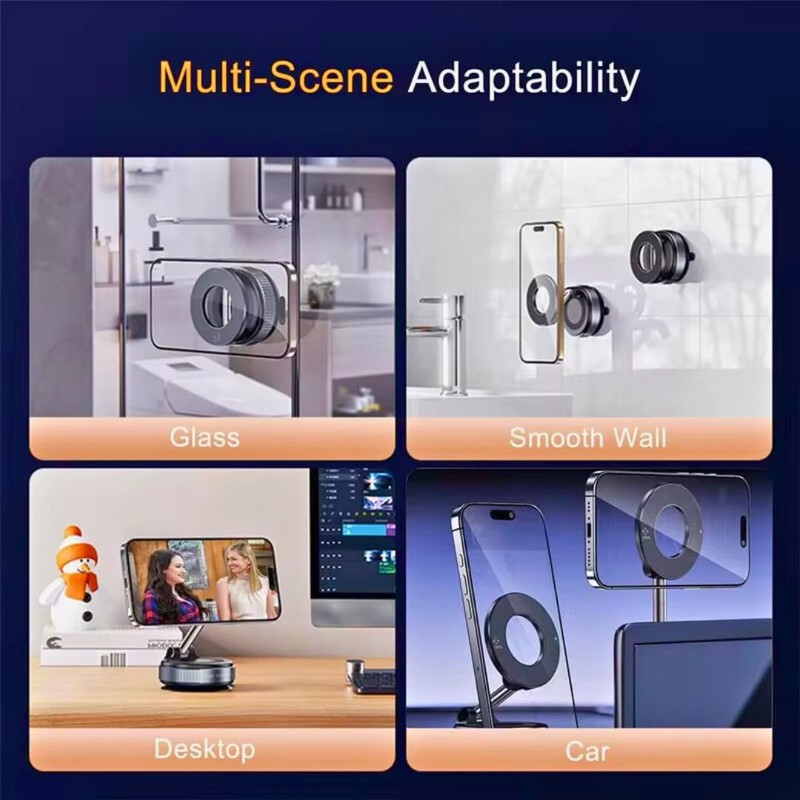 Multi-Scene Adaptability

Glass

Smooth Wall

Desktop

Car