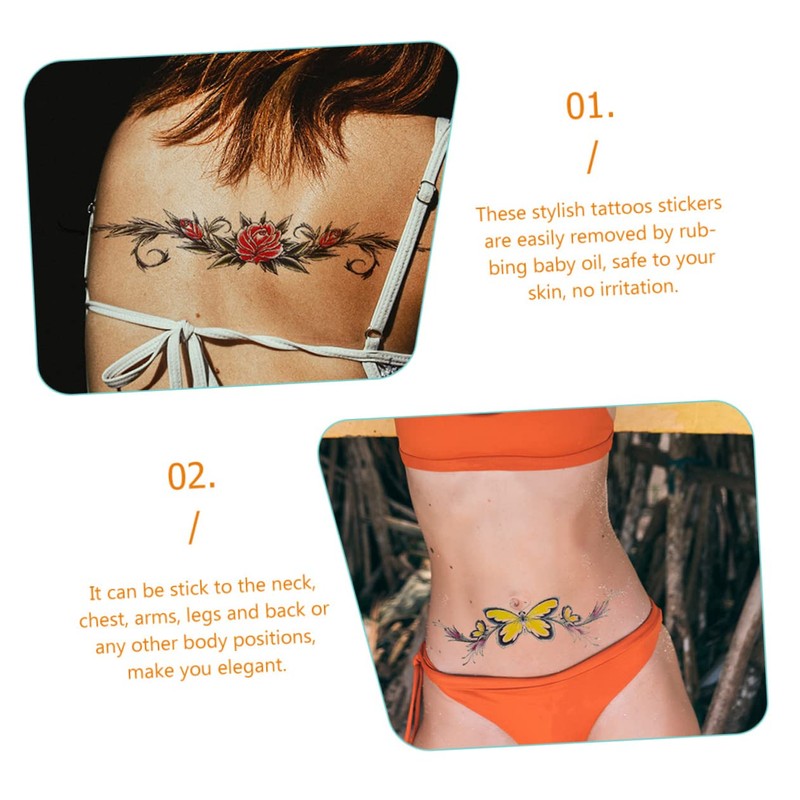 01.
/
These stylish tattoos stickers are easily removed by rubbing baby oil, safe to your skin, no irritation.

02.
/
It can be stick to the neck, chest, arms, legs and back or any other body positions, make you elegant.