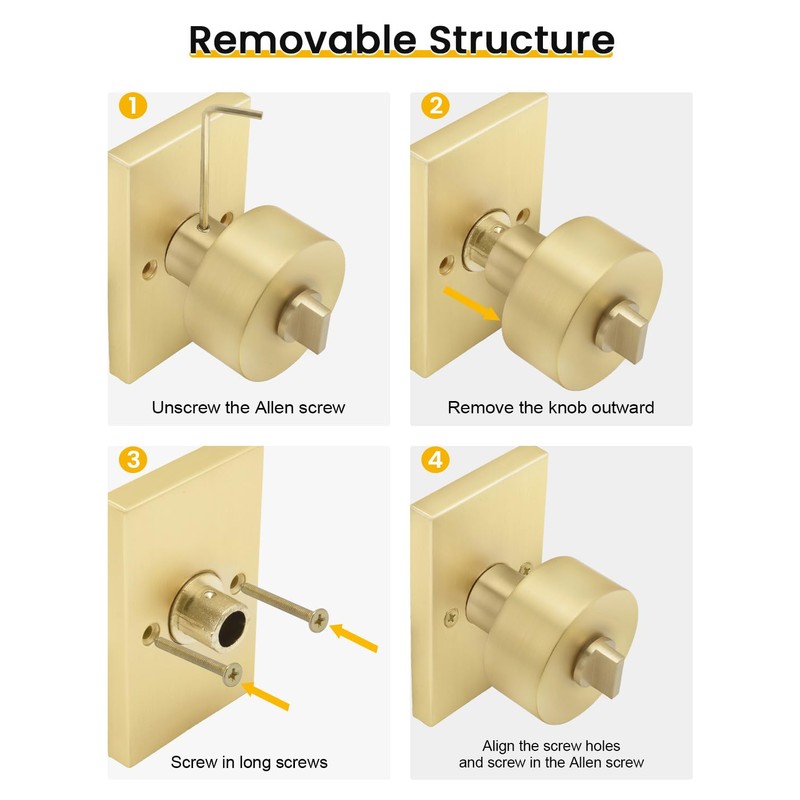 Removable Structure

1

Unscrew the Allen screw

2

Remove the knob outward

3

Screw in long screws

4

Align the screw holes and screw in the Allen screw