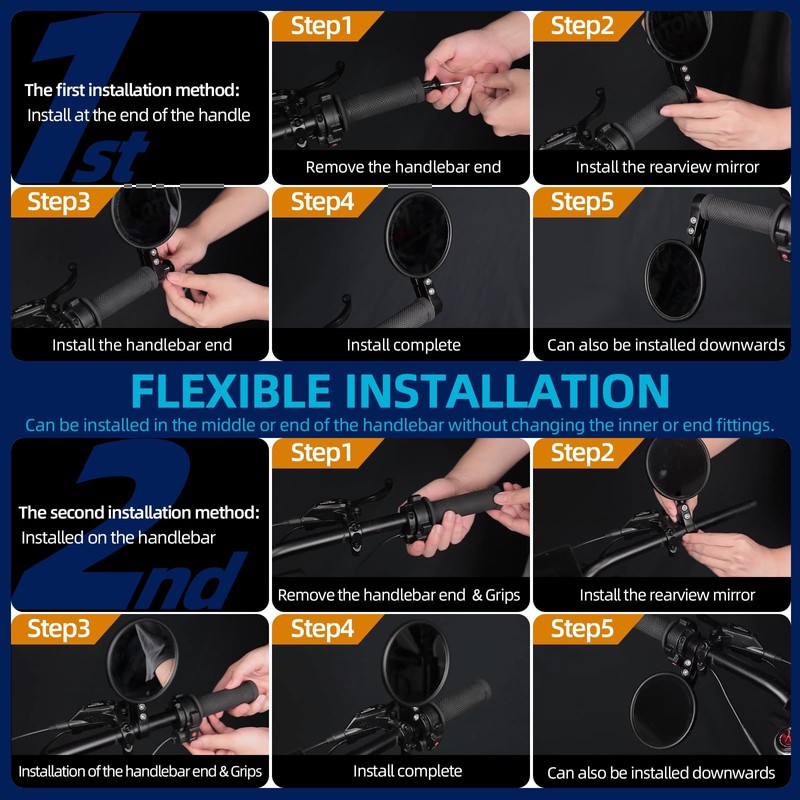 1st

The first installation method:
Install at the end of the handle

Step1
Remove the handlebar end

Step2
Install the rearview mirror

Step3
Install the handlebar end

Step4
Install complete

Step5
Can also be installed downwards

FLEXIBLE INSTALLATION
Can be installed in the middle or end of the handlebar without changing the inner or end fittings.

2nd

The second installation method:
Installed on the handlebar

Step1
Remove the handlebar end & Grips

Step2
Install the rearview mirror

Step3
Installation of the handlebar end & Grips

Step4
Install complete

Step5
Can also be installed downwards